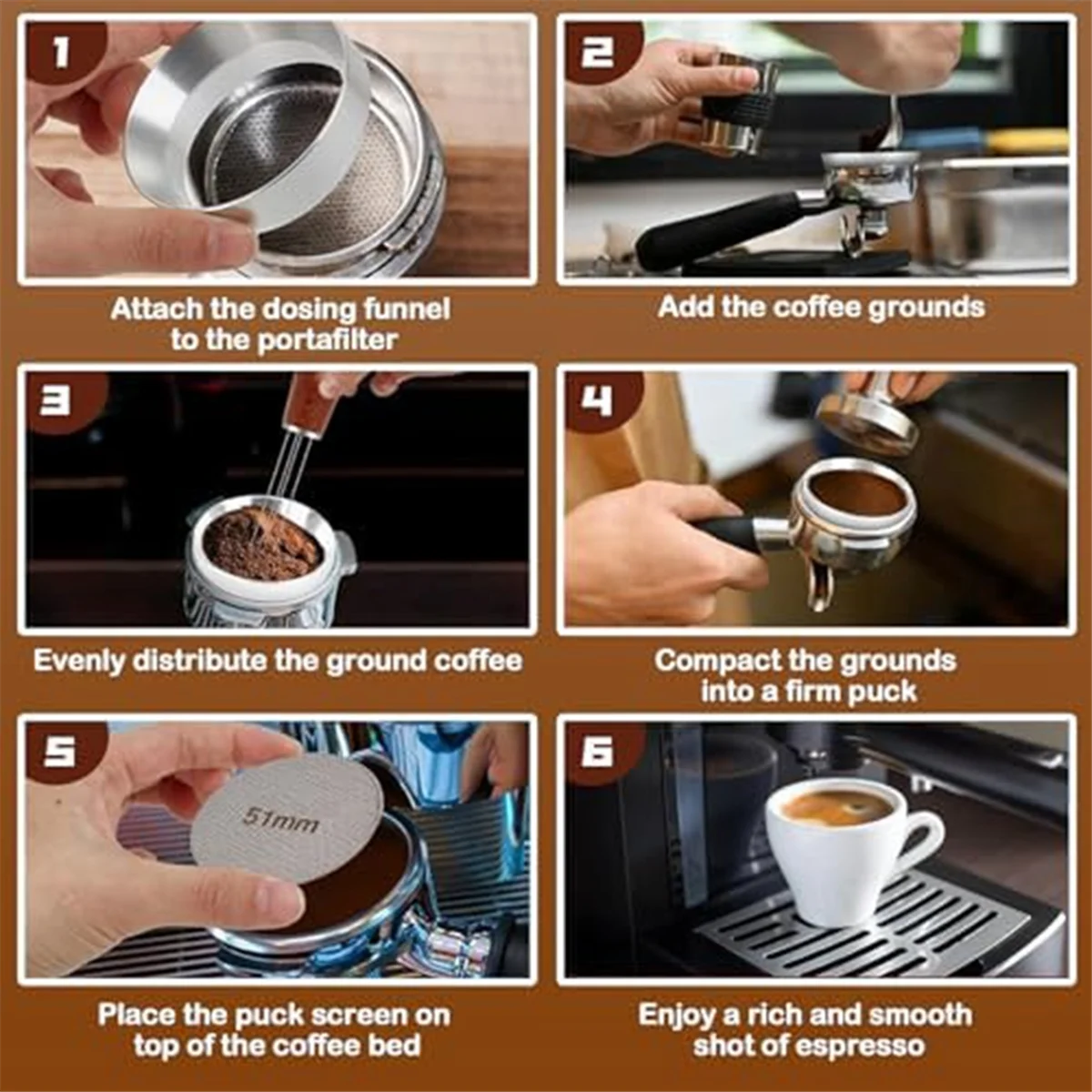 1

Attach the dosing funnel to the portafilter

2

Add the coffee grounds

3

Evenly distribute the ground coffee

4

Compact the grounds into a firm puck

5

51mm

Place the puck screen on top of the coffee bed

6

Enjoy a rich and smooth shot of espresso