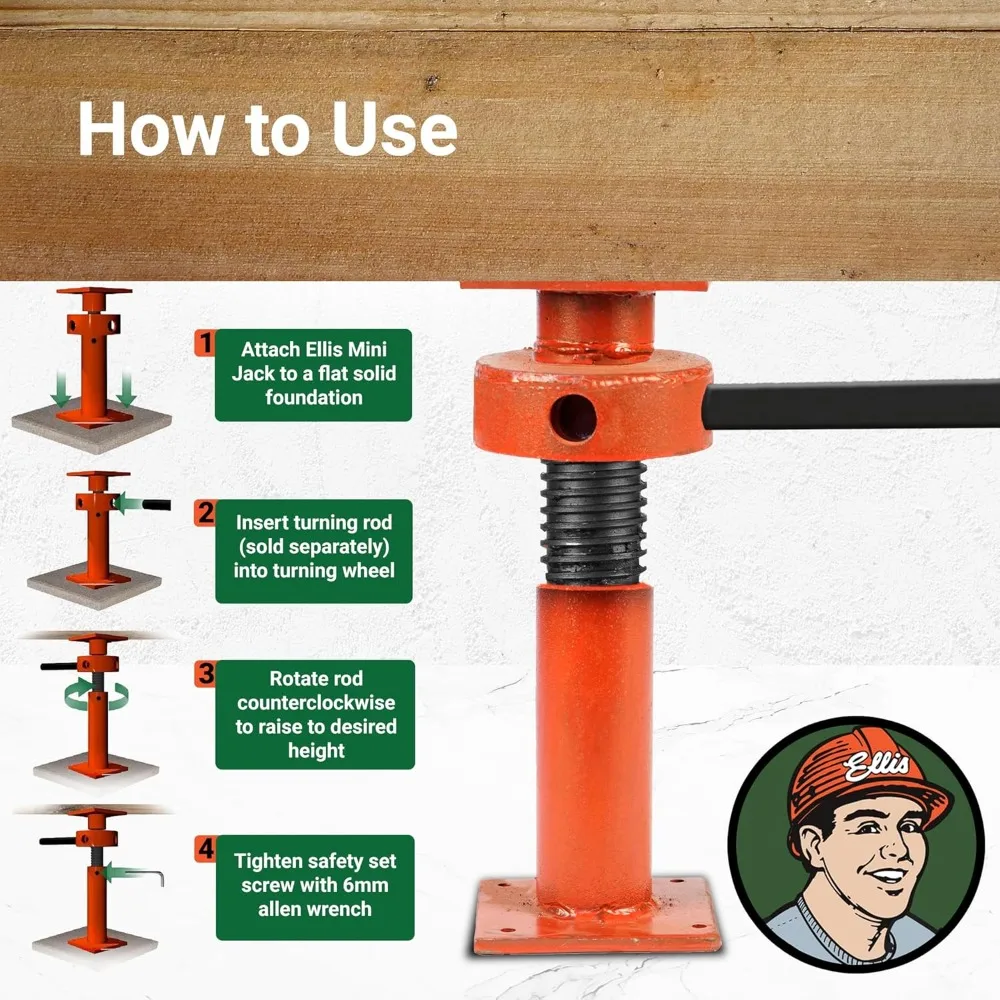 How to Use

1 Attach Ellis Mini Jack to a flat solid foundation

2 Insert turning rod (sold separately) into turning wheel

3 Rotate rod counterclockwise to raise to desired height

4 Tighten safety set screw with 6mm allen wrench

Ellis