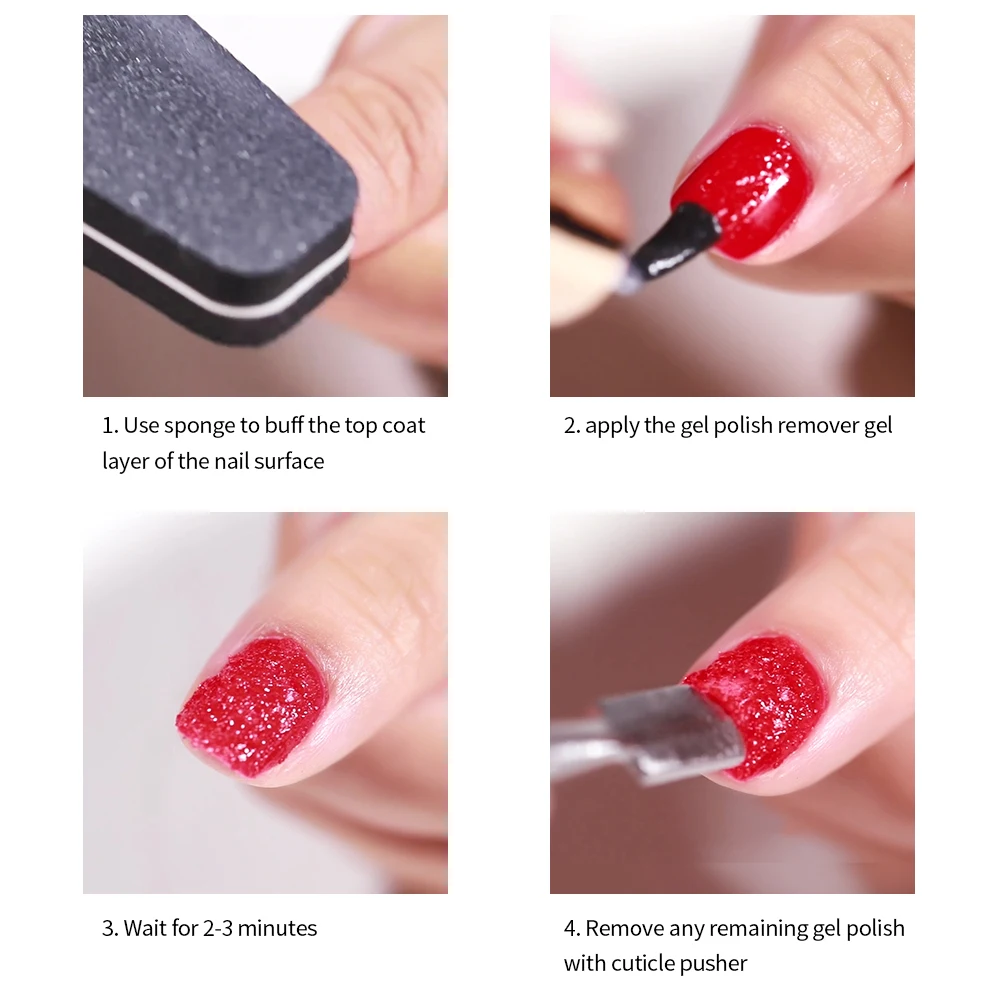 1. Use sponge to buff the top coat layer of the nail surface

2. apply the gel polish remover gel

3. Wait for 2-3 minutes

4. Remove any remaining gel polish with cuticle pusher