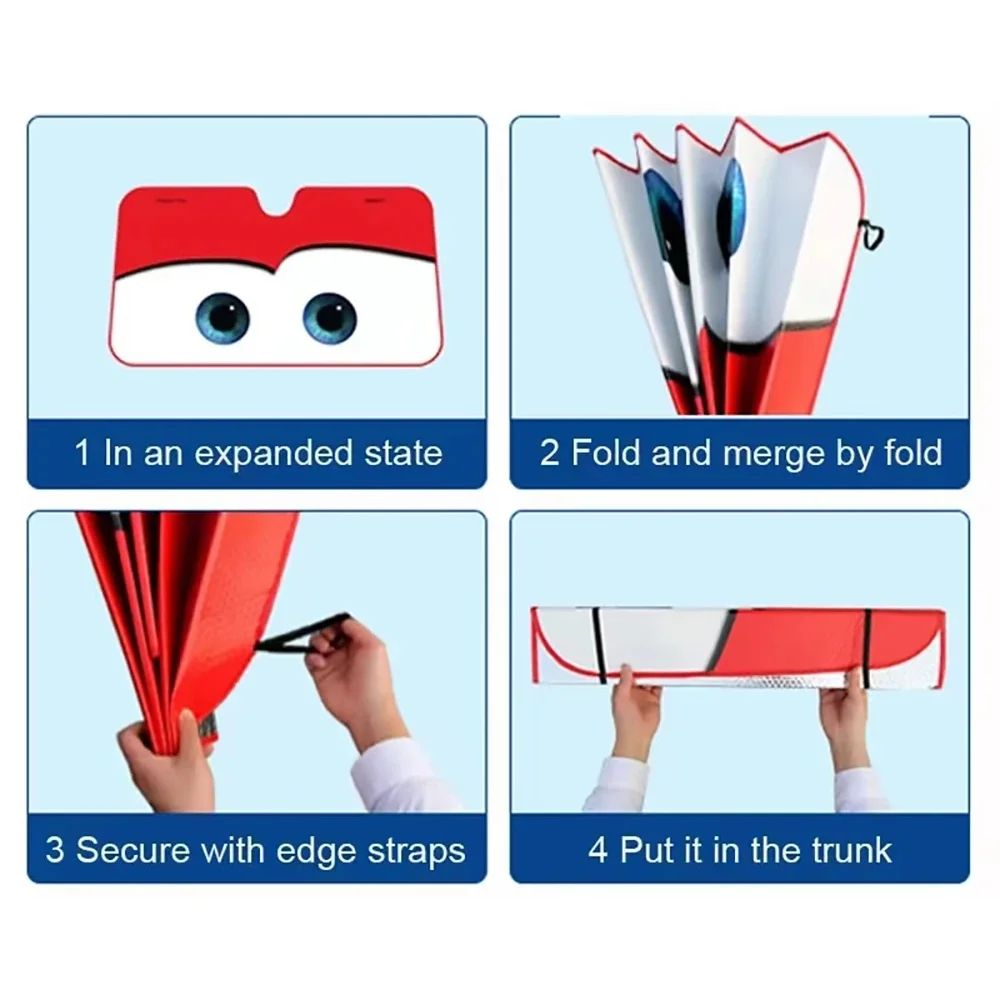 1 In an expanded state

2 Fold and merge by fold

3 Secure with edge straps

4 Put it in the trunk