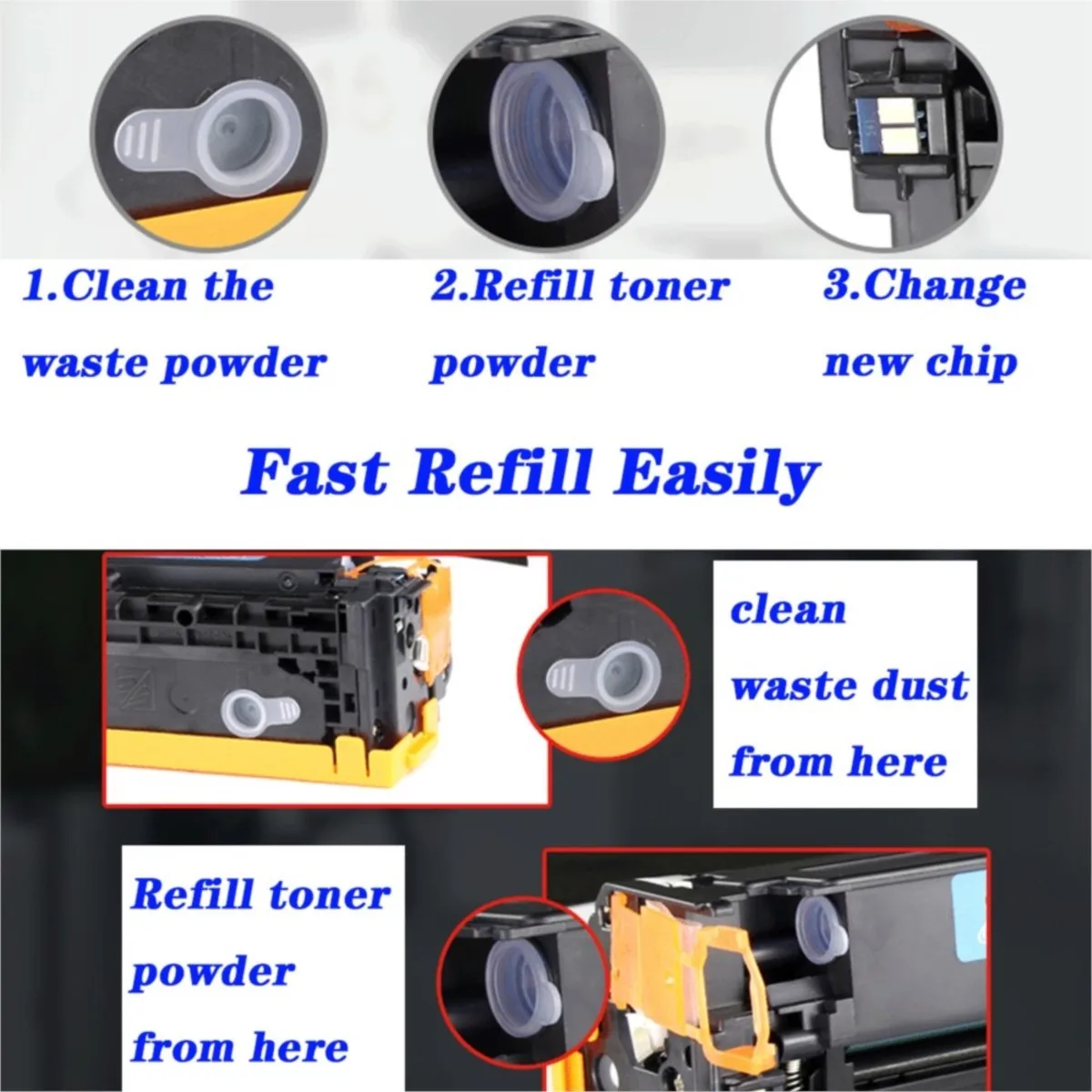 1.Clean the waste powder

2.Refill toner powder

3.Change new chip

Fast Refill Easily

clean waste dust from here

Refill toner powder from here