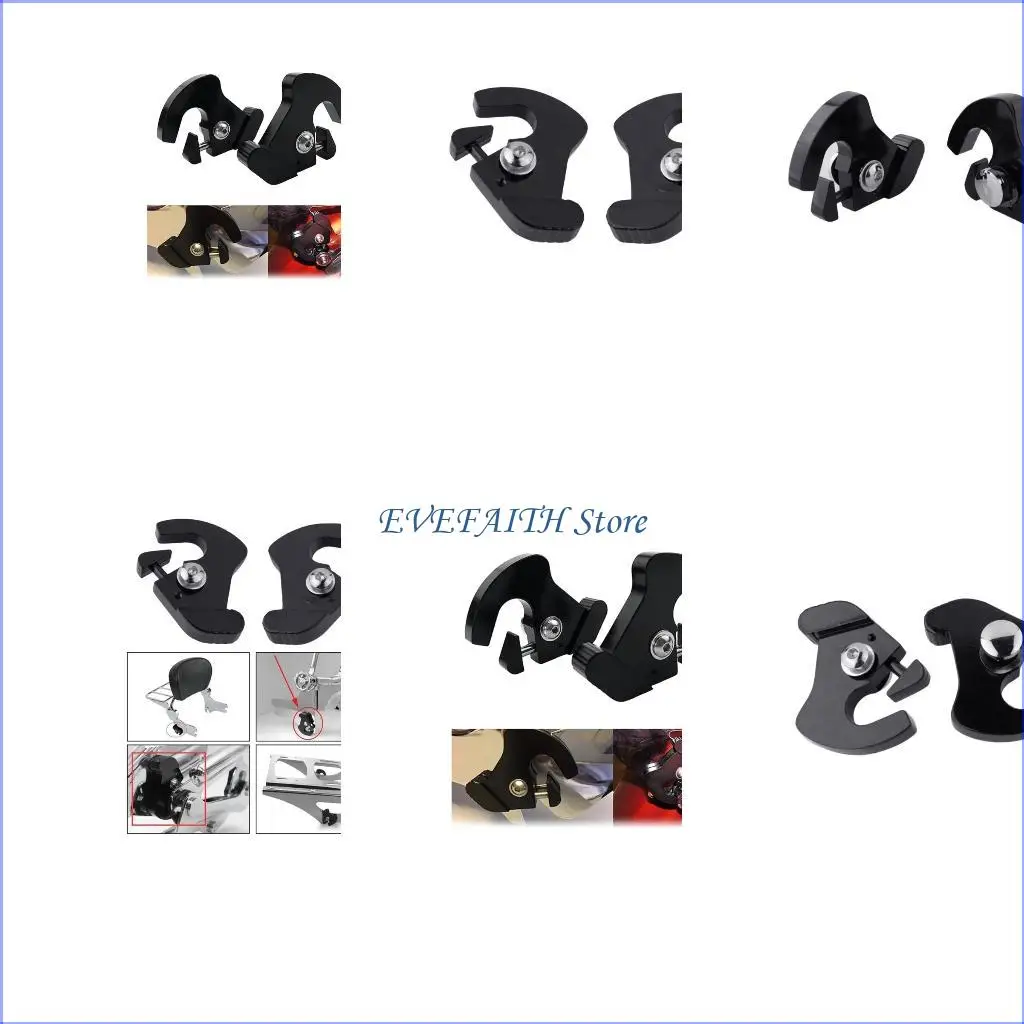 EVEFAITH Store