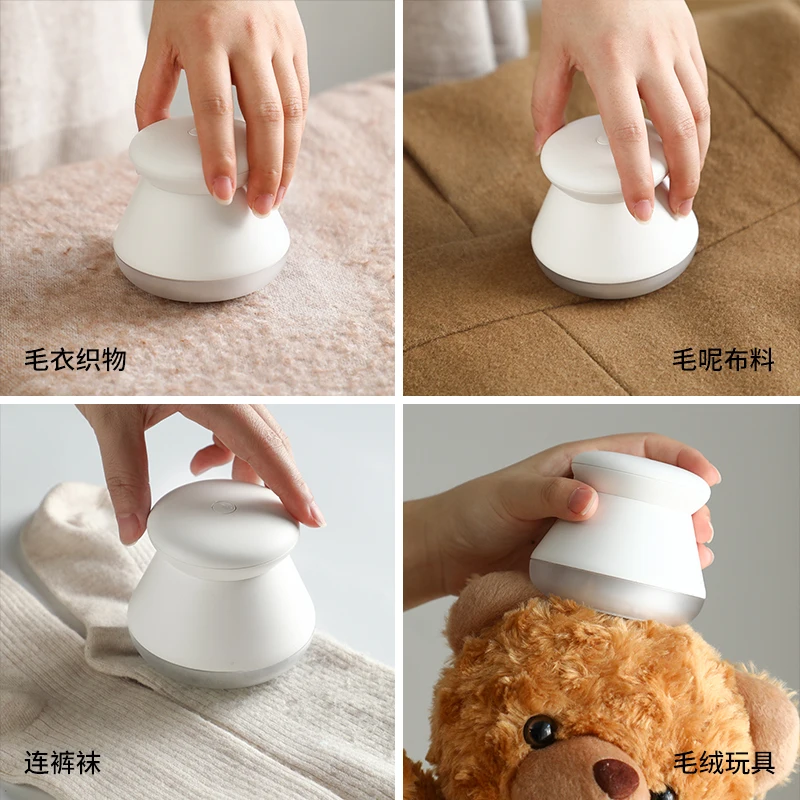 毛衣织物

毛呢布料

连裤袜

毛绒玩具