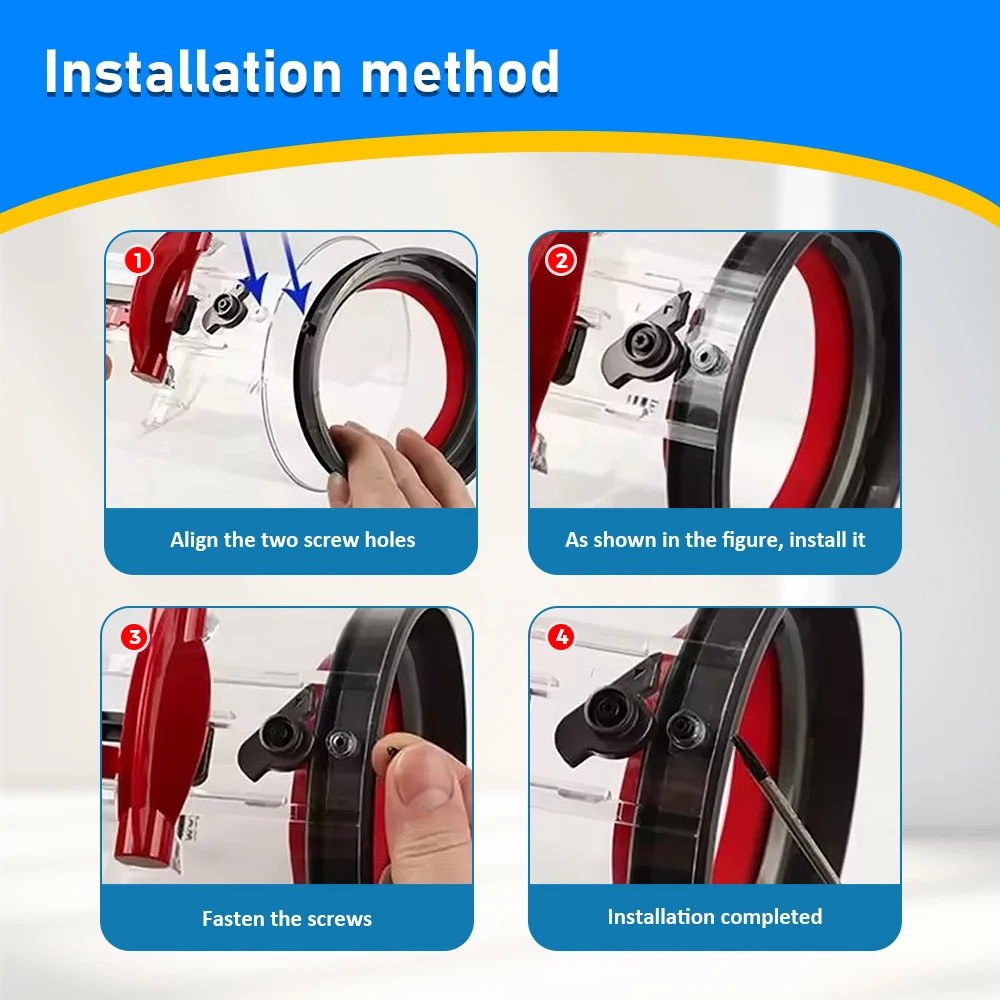 Installation method

1
Align the two screw holes

2
As shown in the figure, install it

3
Fasten the screws

4
Installation completed