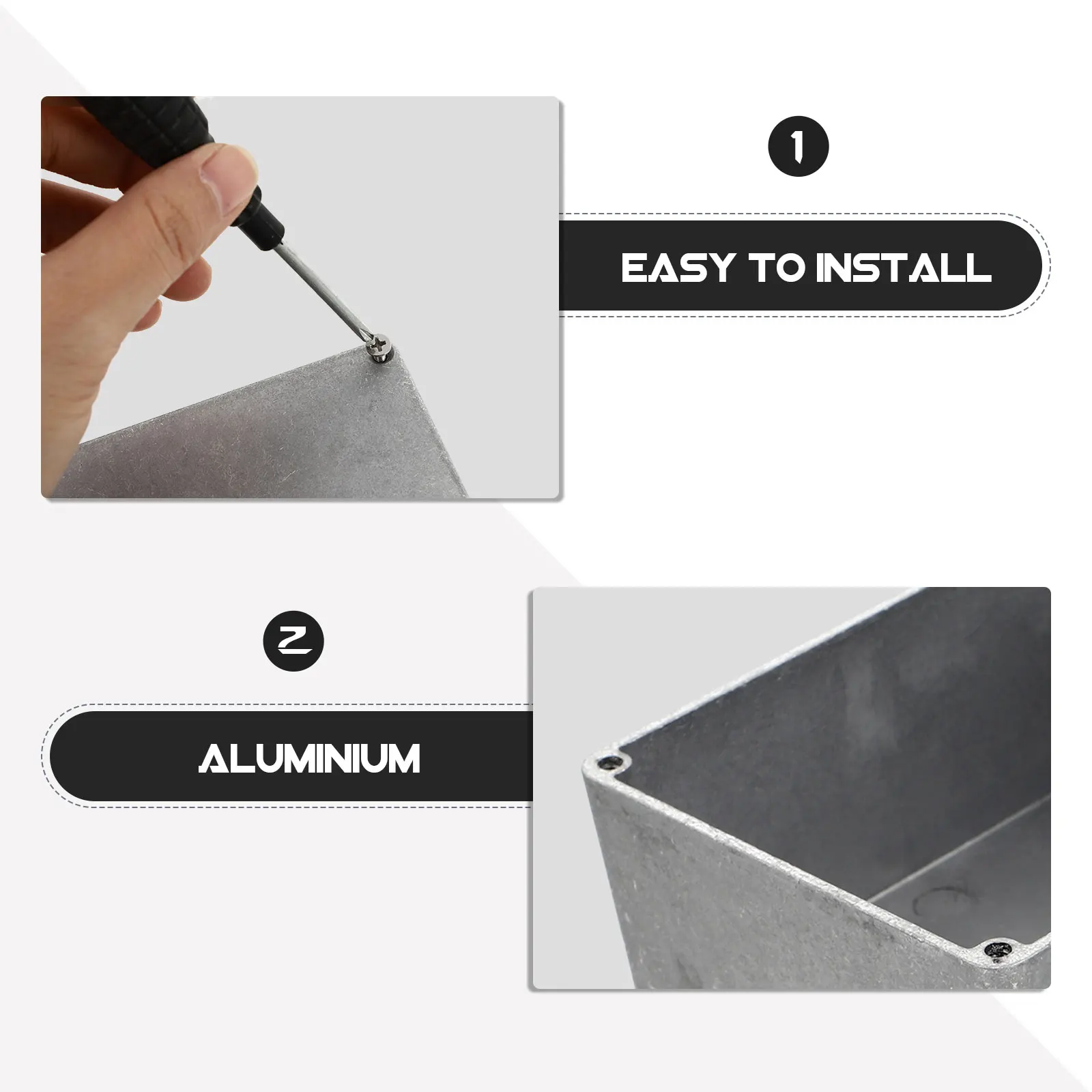 1

EASY TO INSTALL

2

ALUMINIUM