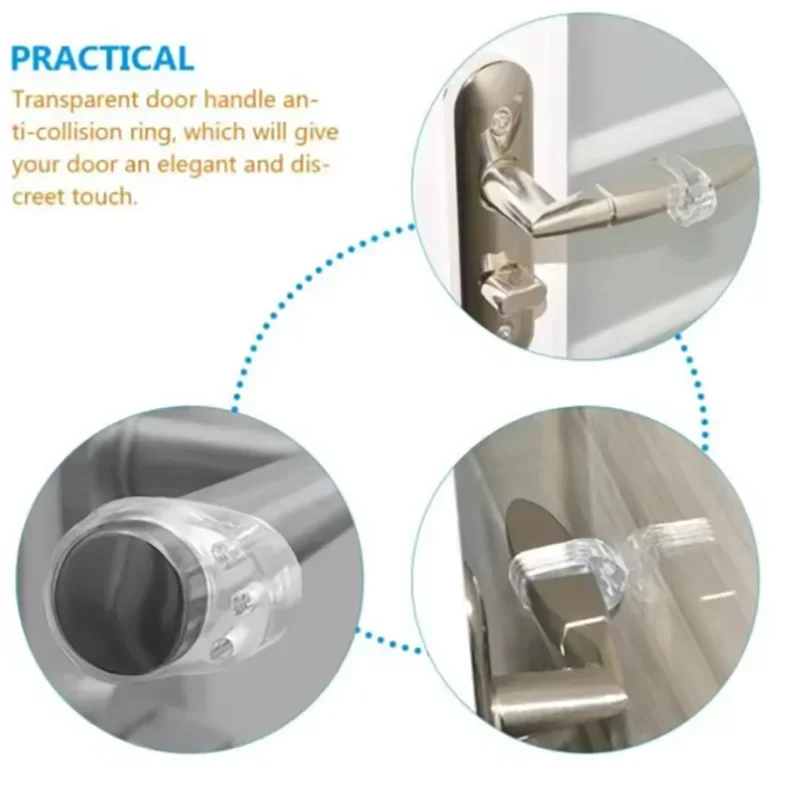 PRACTICAL

Transparent door handle anti-collision ring, which will give your door an elegant and discreet touch.