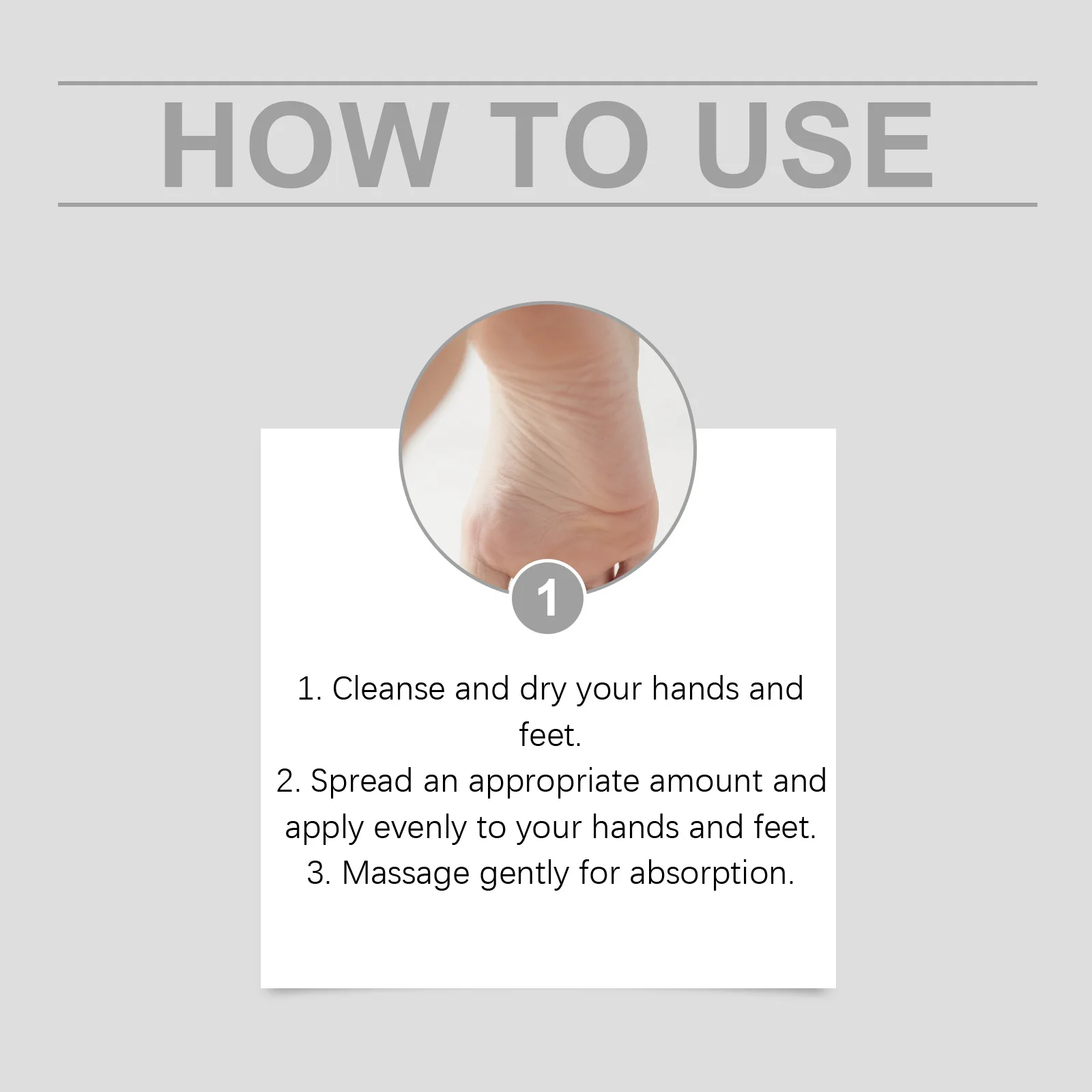 HOW TO USE

1

1. Cleanse and dry your hands and feet.
2. Spread an appropriate amount and apply evenly to your hands and feet.
3. Massage gently for absorption.