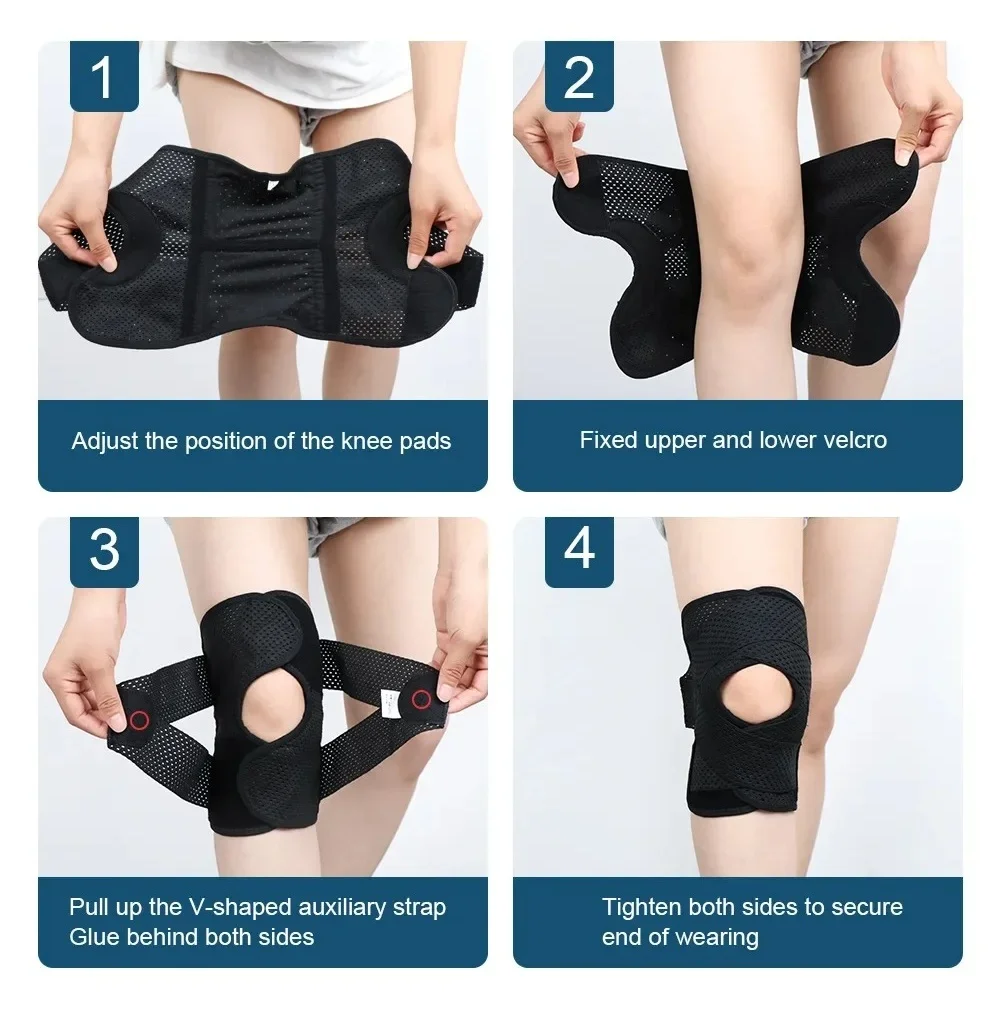 1

Adjust the position of the knee pads

2

Fixed upper and lower velcro

3

Pull up the V-shaped auxiliary strap
Glue behind both sides

4

Tighten both sides to secure
end of wearing