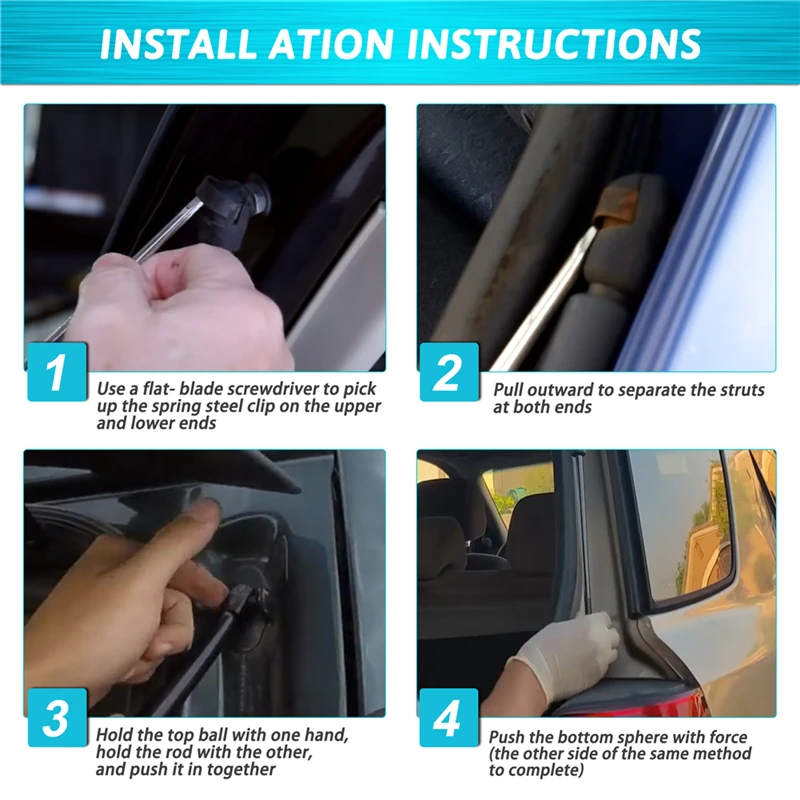 INSTALL ATION INSTRUCTIONS

1
Use a flat- blade screwdriver to pick up the spring steel clip on the upper and lower ends

2
Pull outward to separate the struts at both ends

3
Hold the top ball with one hand, hold the rod with the other, and push it in together

4
Push the bottom sphere with force (the other side of the same method to complete)