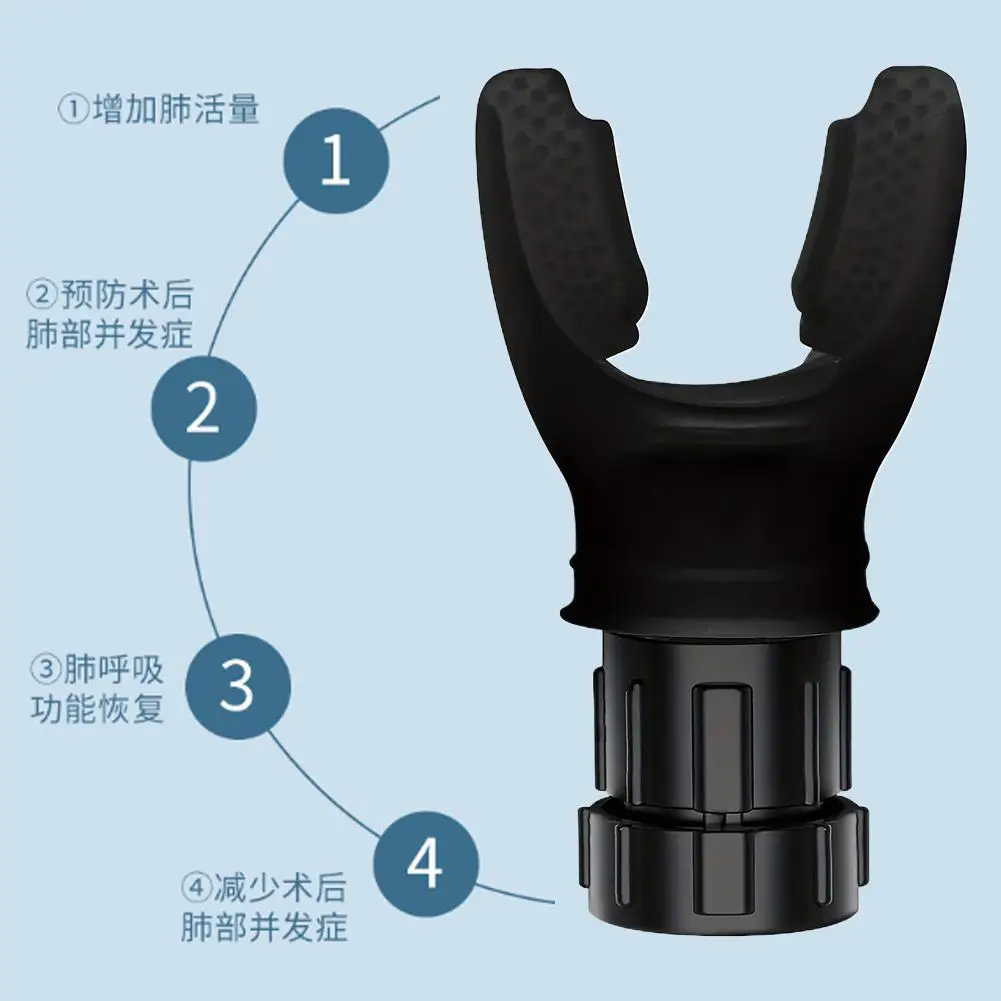 ①增加肺活量

1

②预防术后肺部并发症

2

③肺呼吸功能恢复

3

4

④减少术后肺部并发症