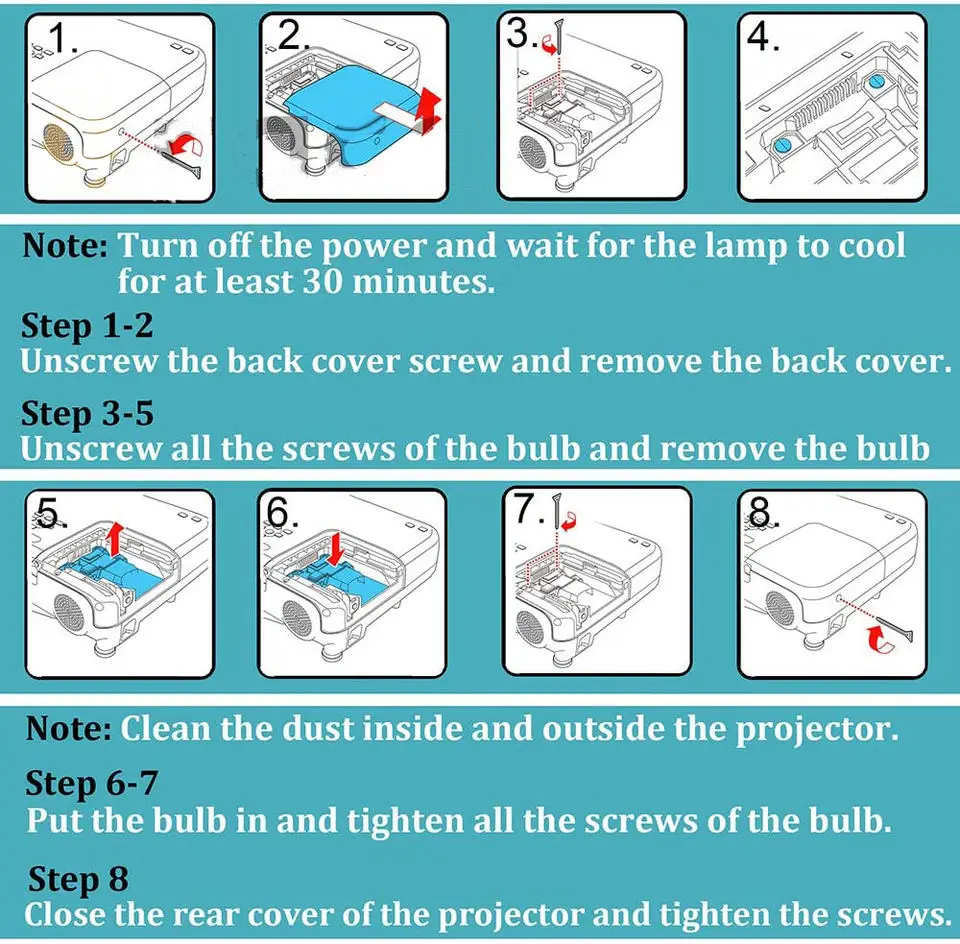 1.

2.

3.

4.

Note: Turn off the power and wait for the lamp to cool for at least 30 minutes.

Step 1-2
Unscrew the back cover screw and remove the back cover.

Step 3-5
Unscrew all the screws of the bulb and remove the bulb

5.

6.

7.

8.

Note: Clean the dust inside and outside the projector.

Step 6-7
Put the bulb in and tighten all the screws of the bulb.

Step 8
Close the rear cover of the projector and tighten the screws.