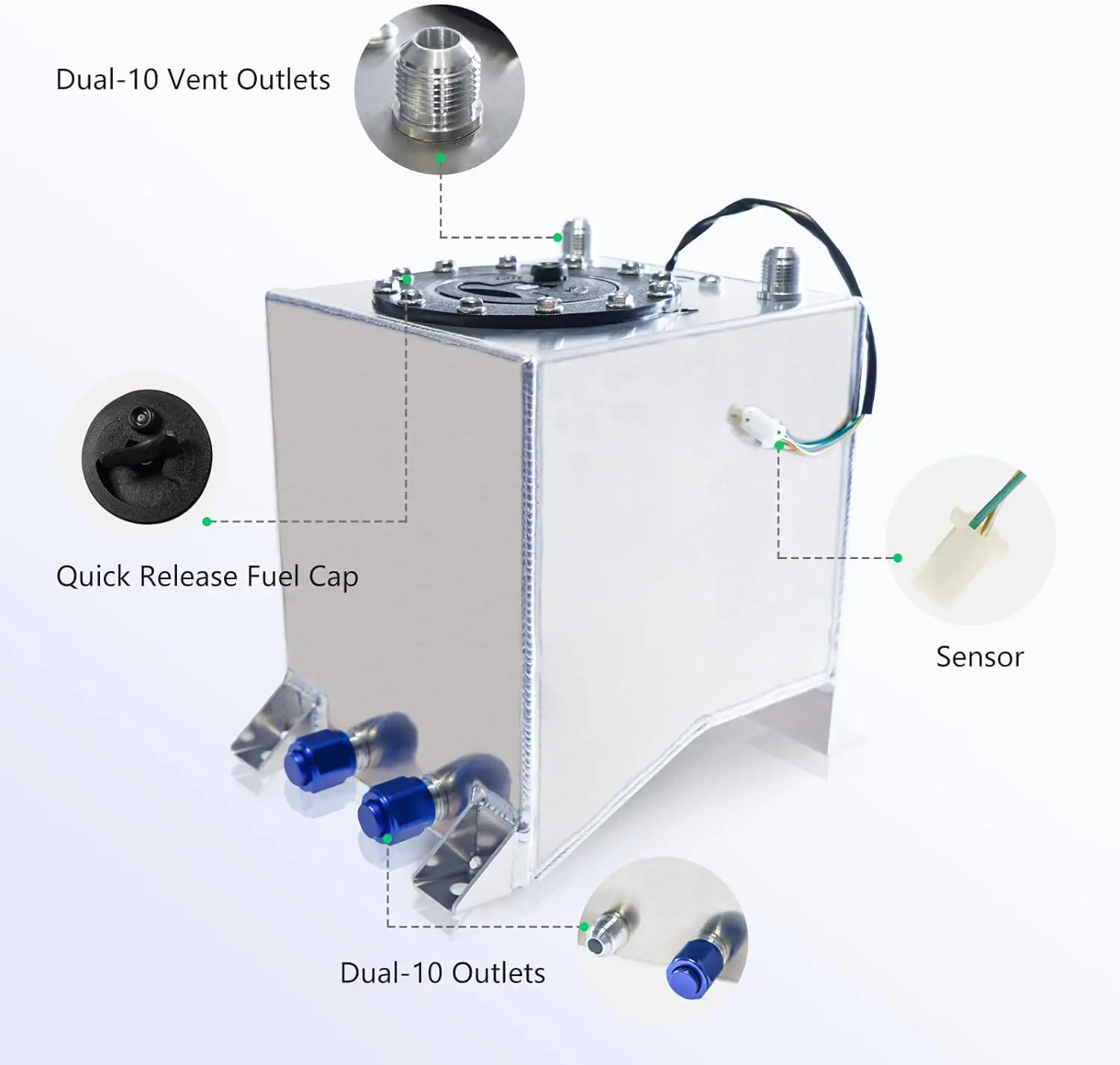 Dual-10 Vent Outlets

Quick Release Fuel Cap

Sensor

Dual-10 Outlets