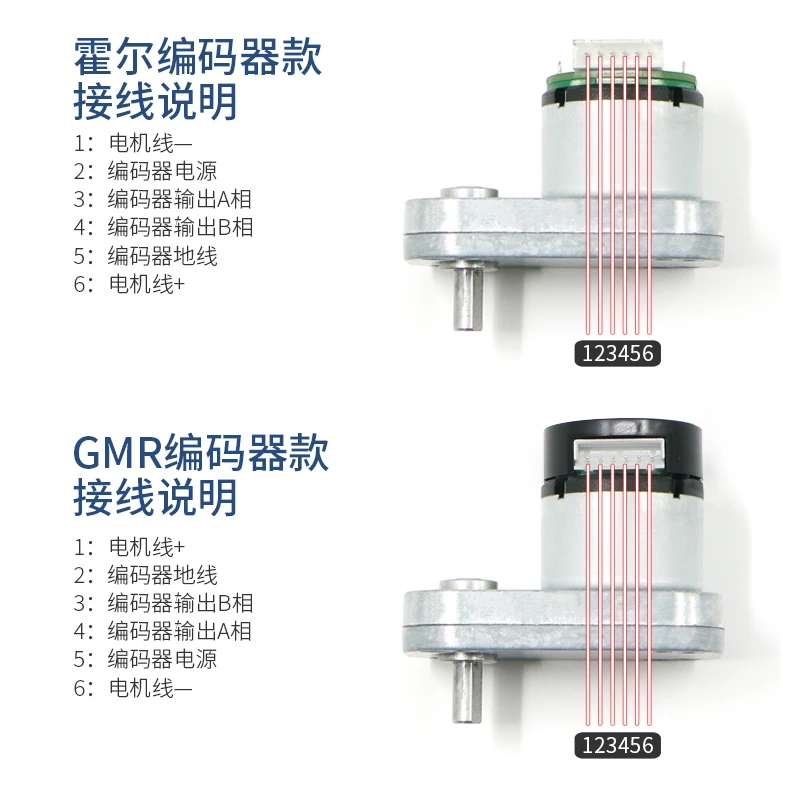 霍尔编码器款
接线说明

1：电机线—
2：编码器电源
3：编码器输出A相
4：编码器输出B相
5：编码器地线
6：电机线+

123456

GMR编码器款
接线说明

1：电机线+
2：编码器地线
3：编码器输出B相
4：编码器输出A相
5：编码器电源
6：电机线—

123456