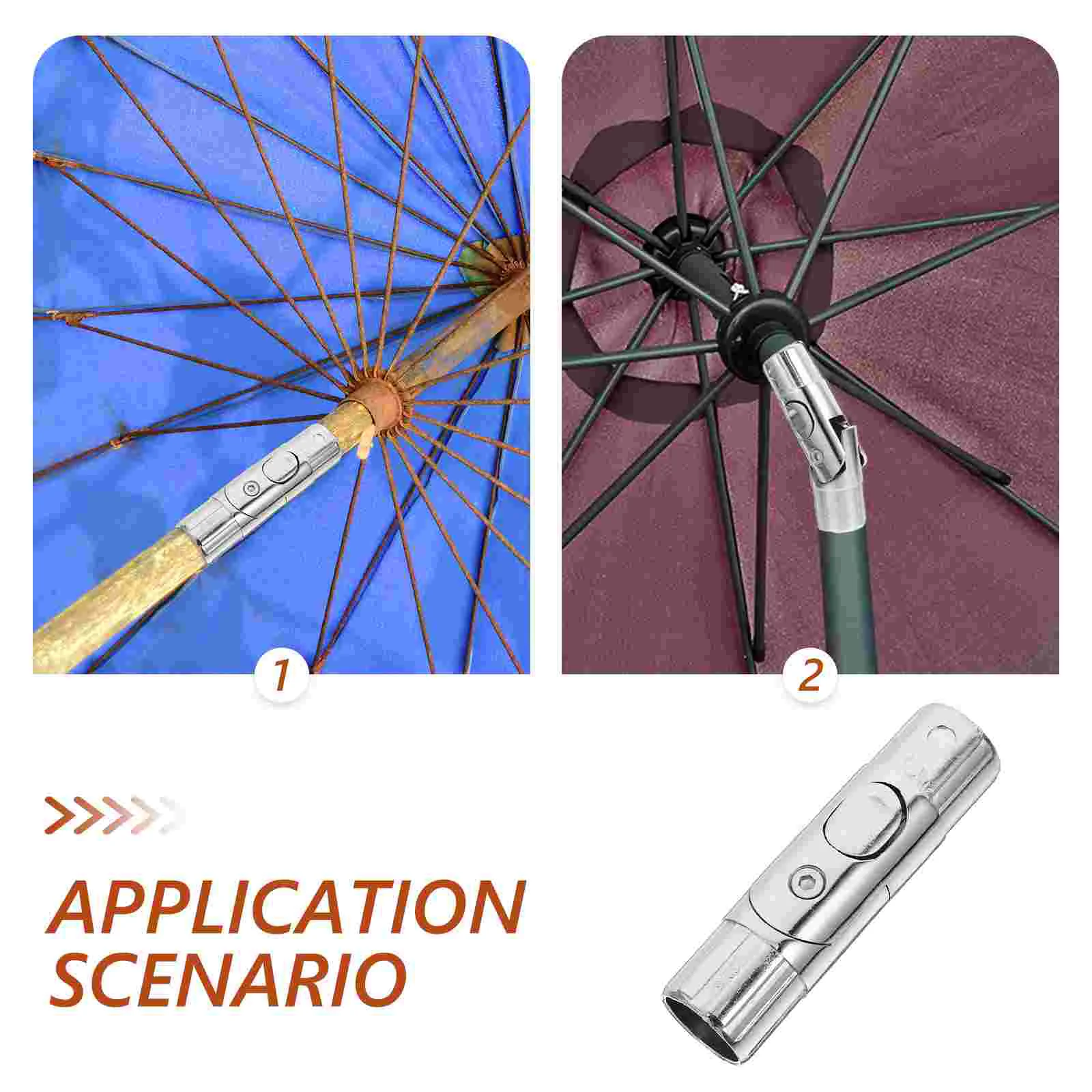 1

2

APPLICATION SCENARIO