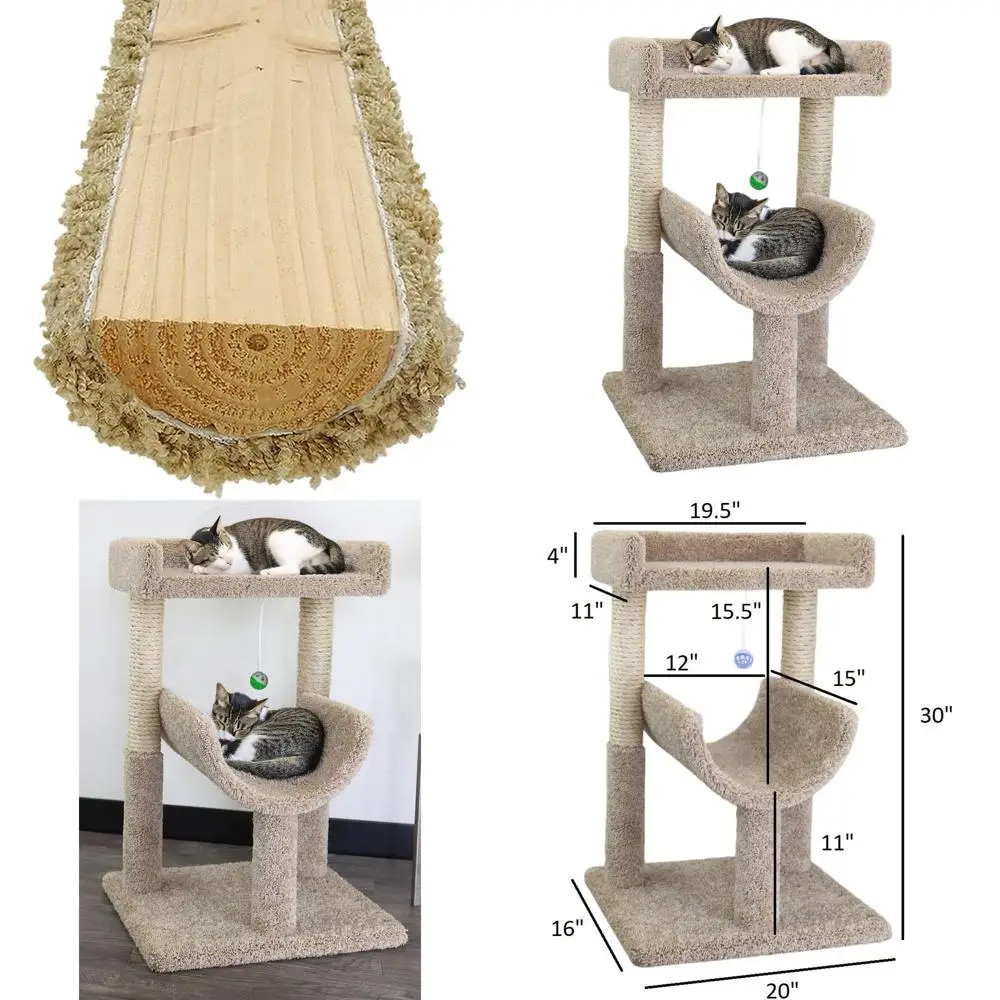 19.5"
4"
11"
15.5"
12"
15"
30"
11"
16"
20"