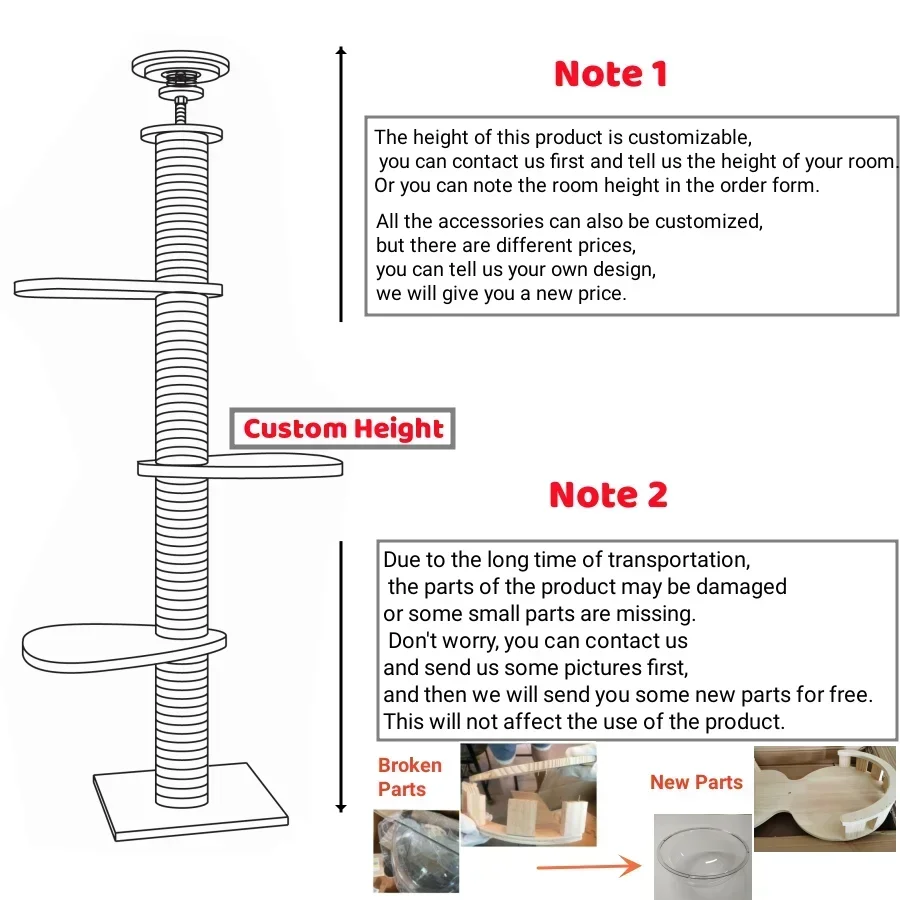 Note 1

The height of this product is customizable, you can contact us first and tell us the height of your room. Or you can note the room height in the order form.

All the accessories can also be customized, but there are different prices, you can tell us your own design, we will give you a new price.

Custom Height

Note 2

Due to the long time of transportation, the parts of the product may be damaged or some small parts are missing. Don't worry, you can contact us and send us some pictures first, and then we will send you some new parts for free. This will not affect the use of the product.

Broken Parts

New Parts