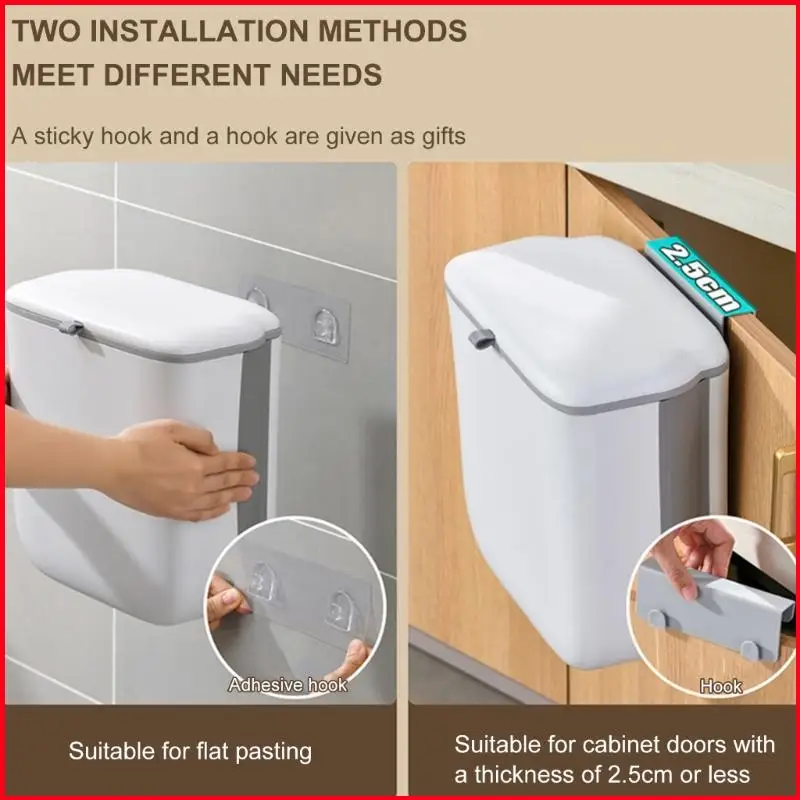 TWO INSTALLATION METHODS
MEET DIFFERENT NEEDS

A sticky hook and a hook are given as gifts

Adhesive hook

Suitable for flat pasting

2.5cm

Hook

Suitable for cabinet doors with a thickness of 2.5cm or less