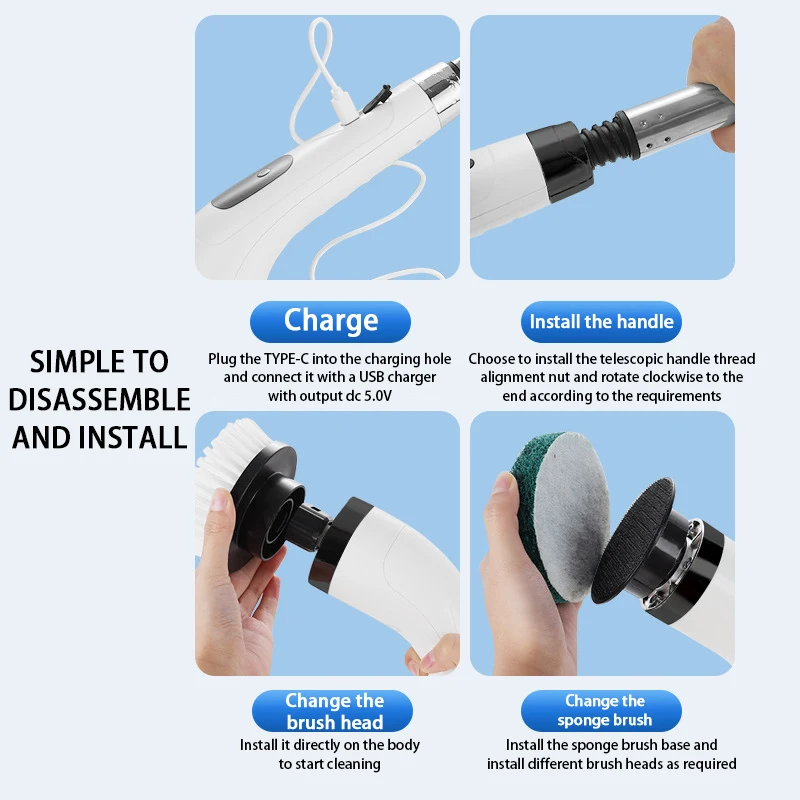 SIMPLE TO DISASSEMBLE AND INSTALL

Charge

Plug the TYPE-C into the charging hole and connect it with a USB charger with output dc 5.0V

Install the handle

Choose to install the telescopic handle thread alignment nut and rotate clockwise to the end according to the requirements

Change the brush head

Install it directly on the body to start cleaning

Change the sponge brush

Install the sponge brush base and install different brush heads as required