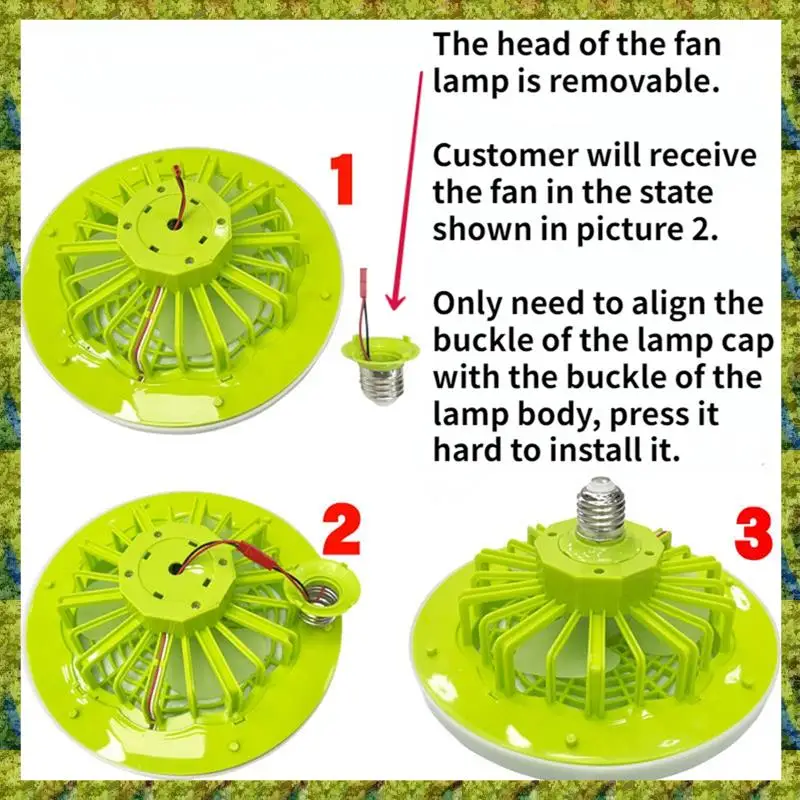 The head of the fan lamp is removable.

Customer will receive the fan in the state shown in picture 2.

Only need to align the buckle of the lamp cap with the buckle of the lamp body, press it hard to install it.

1

2

3