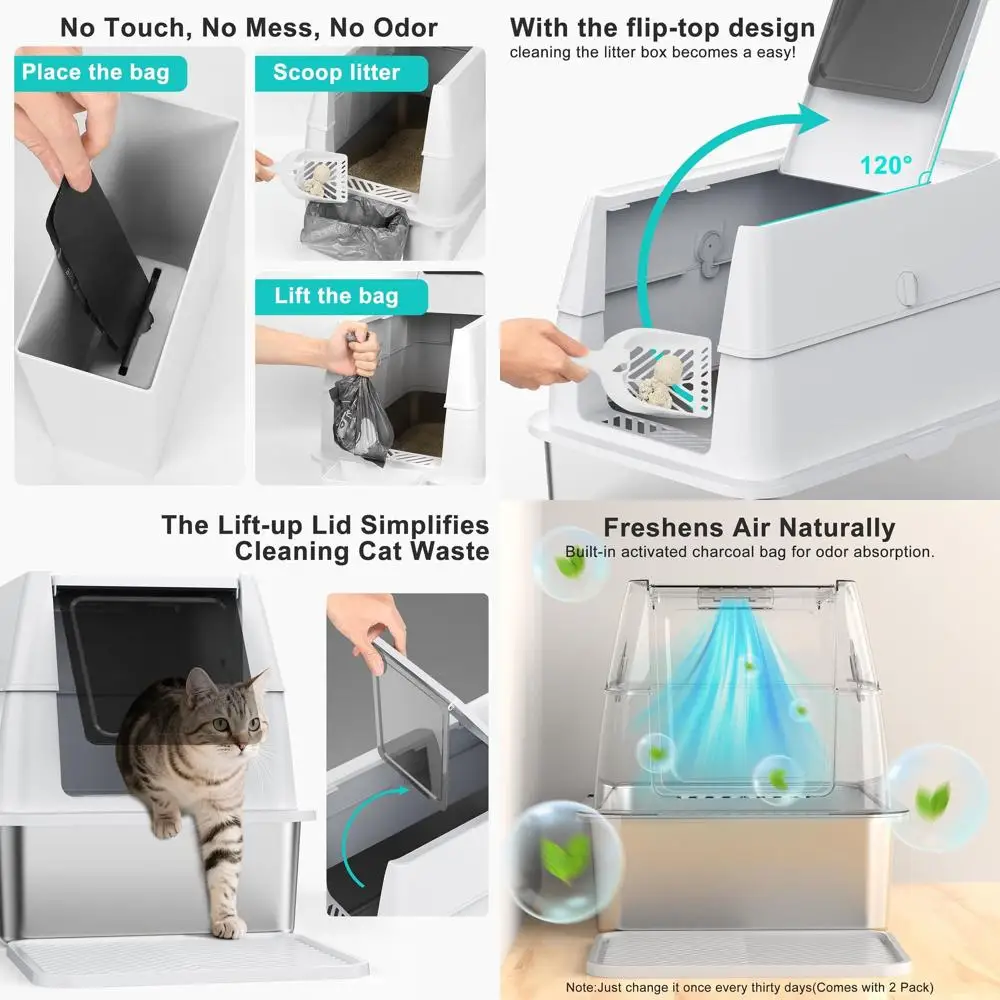 No Touch, No Mess, No Odor

Place the bag

Scoop litter

Lift the bag

With the flip-top design
cleaning the litter box becomes a easy!

120°

The Lift-up Lid Simplifies Cleaning Cat Waste

Freshens Air Naturally
Built-in activated charcoal bag for odor absorption.

Note:Just change it once every thirty days(Comes with 2 Pack)