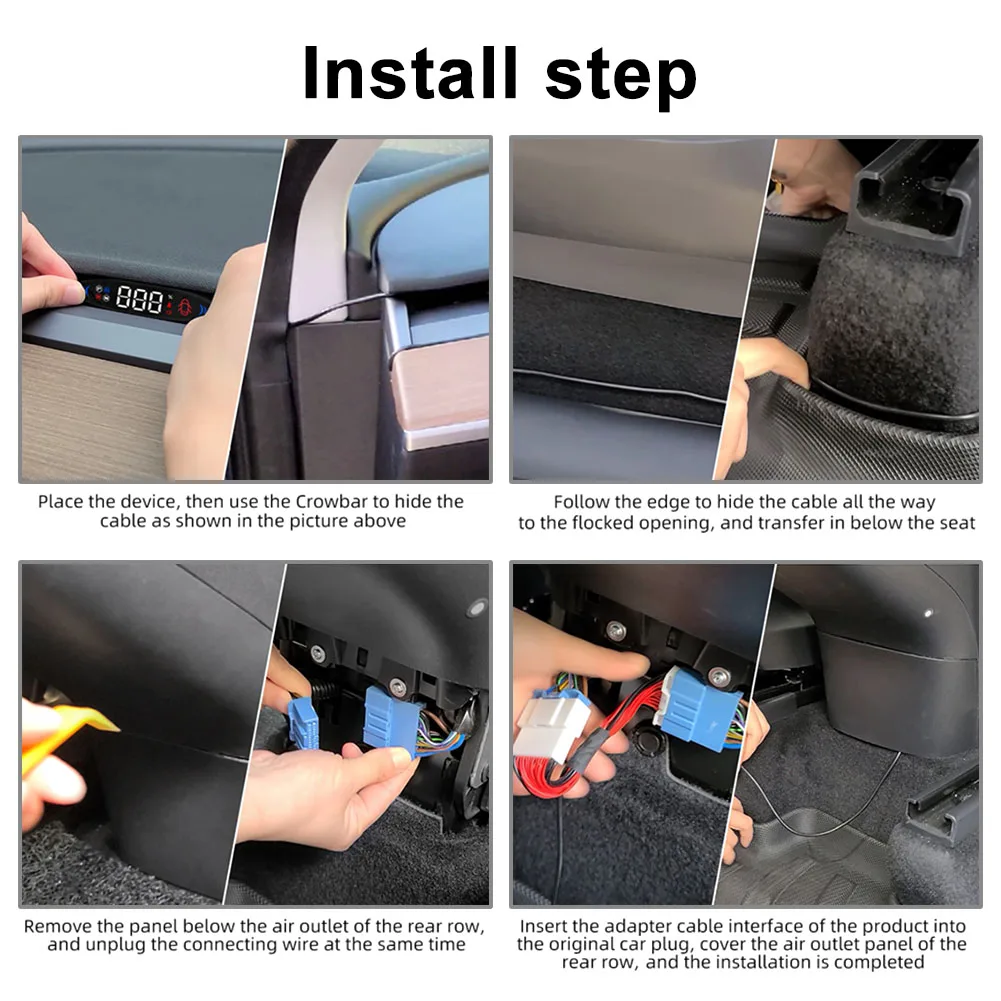 Install step

888

Place the device, then use the Crowbar to hide the cable as shown in the picture above

Follow the edge to hide the cable all the way to the flocked opening, and transfer in below the seat

Remove the panel below the air outlet of the rear row, and unplug the connecting wire at the same time

Insert the adapter cable interface of the product into the original car plug, cover the air outlet panel of the rear row, and the installation is completed