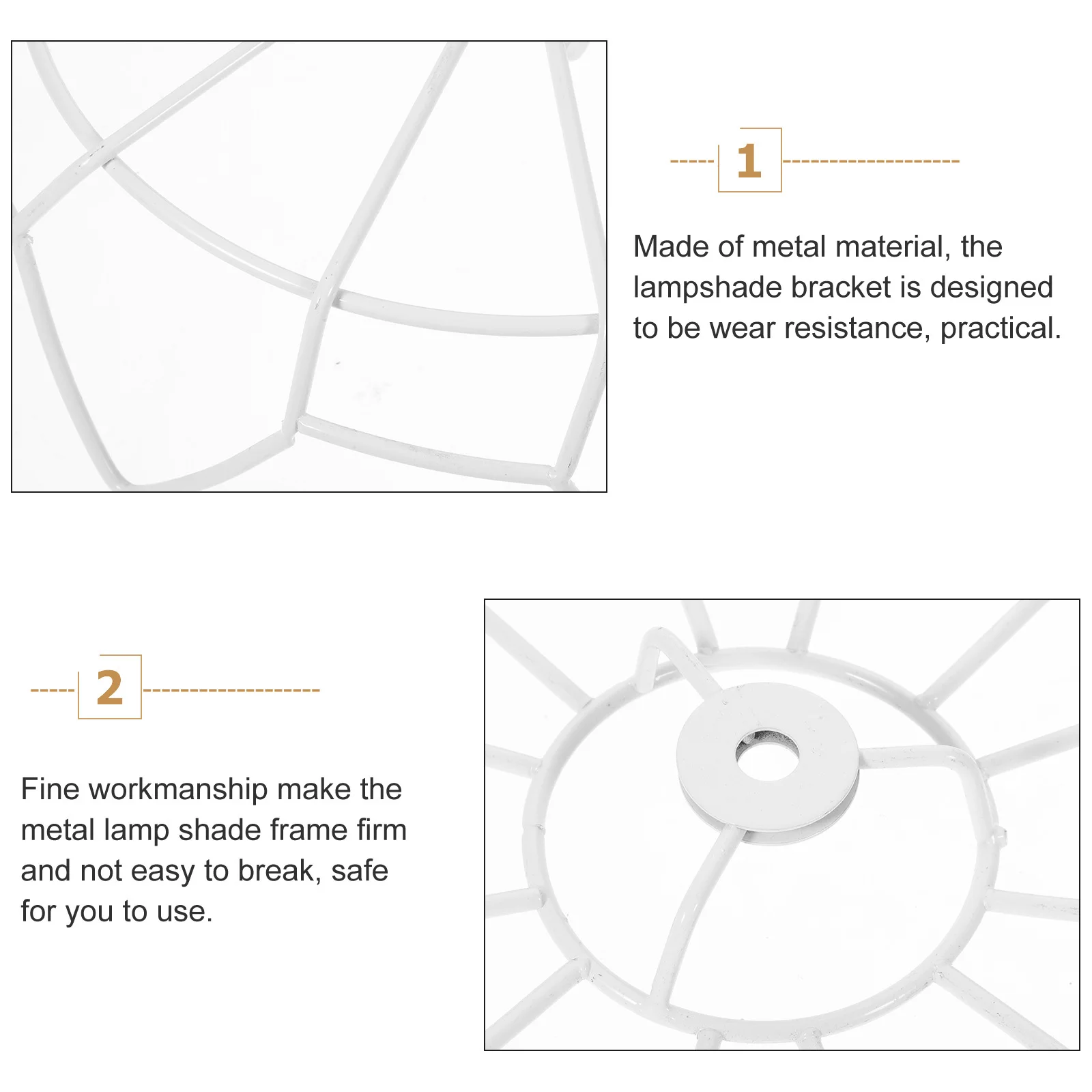 1

Made of metal material, the lampshade bracket is designed to be wear resistance, practical.

2

Fine workmanship make the metal lamp shade frame firm and not easy to break, safe for you to use.