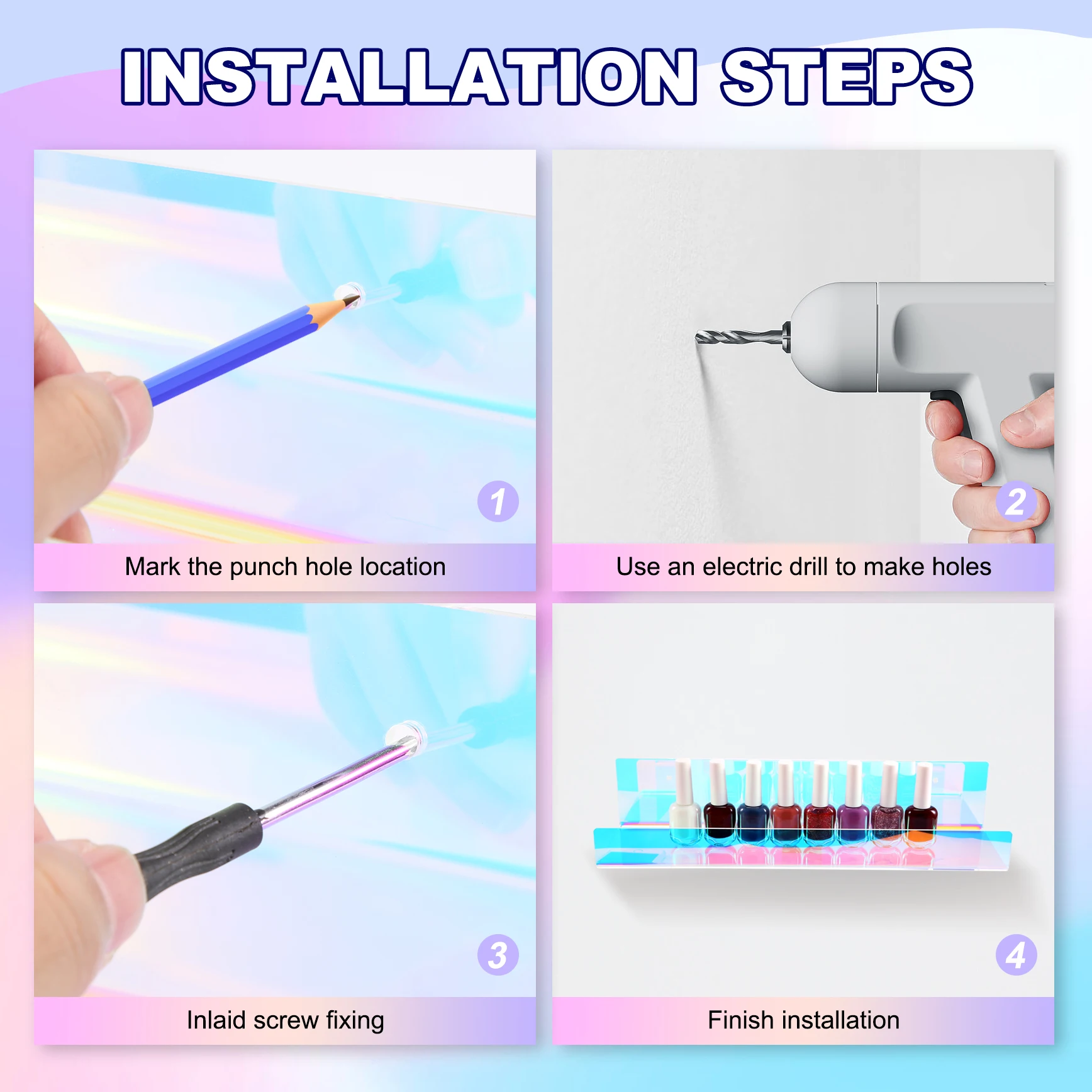 INSTALLATION STEPS

1

Mark the punch hole location

2

Use an electric drill to make holes

3

Inlaid screw fixing

4

Finish installation