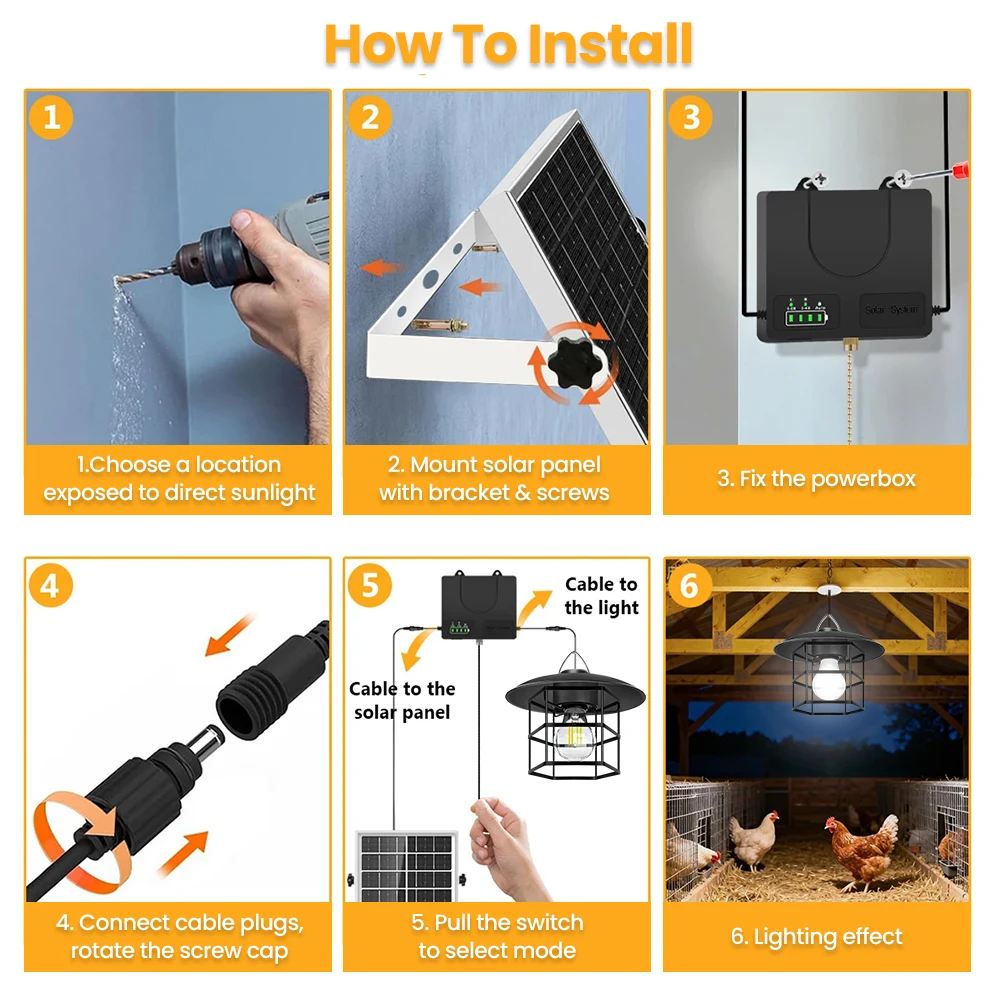 How To Install

1

1.Choose a location exposed to direct sunlight

2

2. Mount solar panel with bracket & screws

3

Solar System

3. Fix the powerbox

4

4. Connect cable plugs, rotate the screw cap

5

Cable to the light

Cable to the solar panel

5. Pull the switch to select mode

6

6. Lighting effect