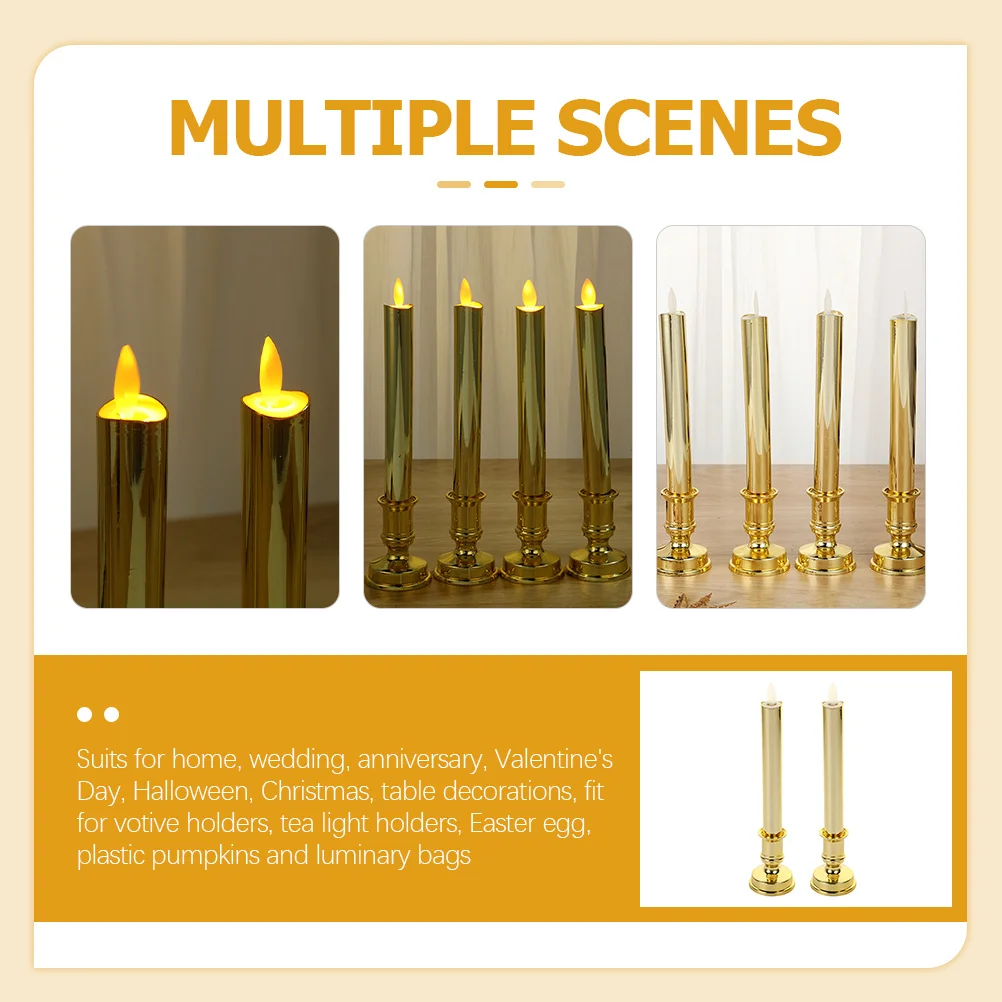 MULTIPLE SCENES

Suits for home, wedding, anniversary, Valentine's Day, Halloween, Christmas, table decorations, fit for votive holders, tea light holders, Easter egg, plastic pumpkins and luminary bags