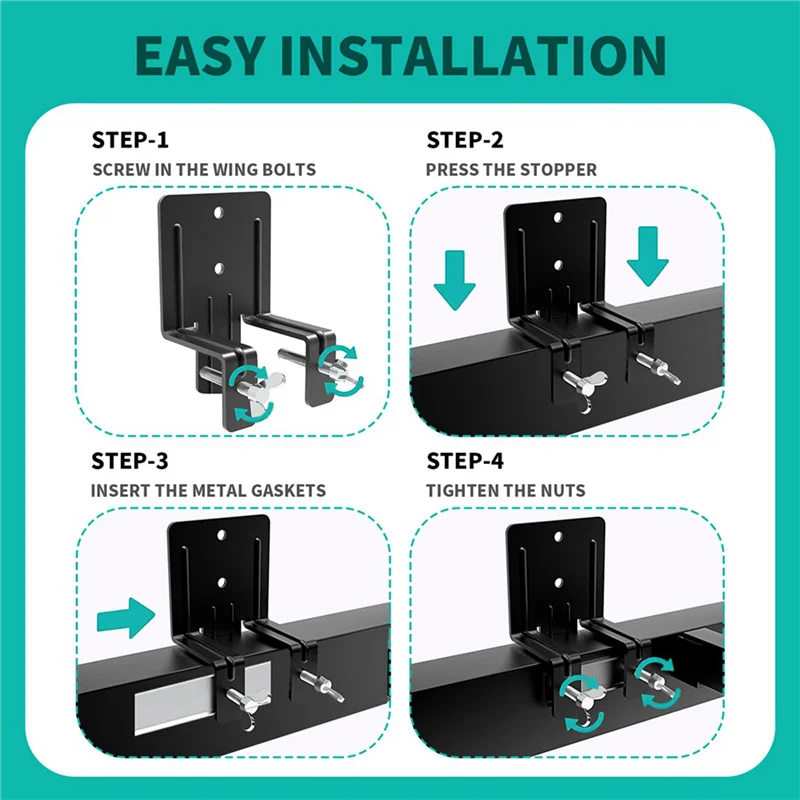 EASY INSTALLATION

STEP-1
SCREW IN THE WING BOLTS

STEP-2
PRESS THE STOPPER

STEP-3
INSERT THE METAL GASKETS

STEP-4
TIGHTEN THE NUTS