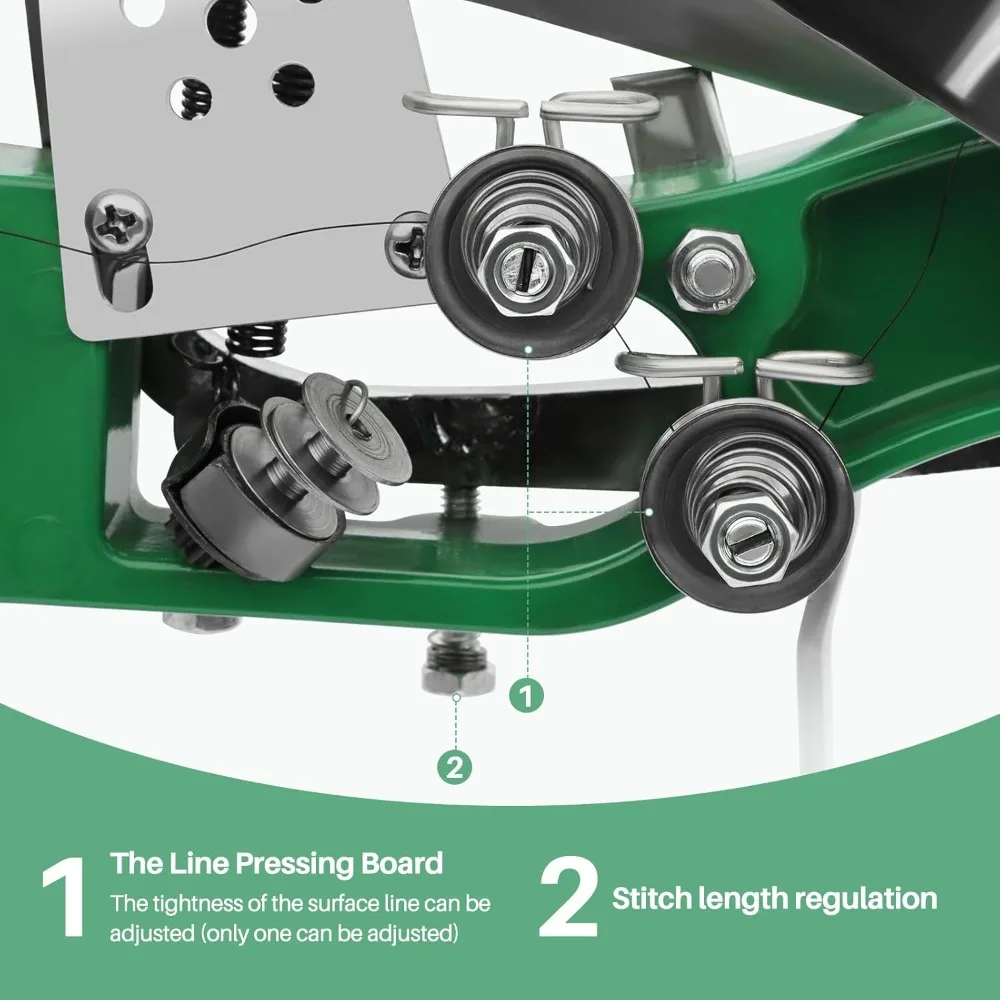 1

2

1 The Line Pressing Board
The tightness of the surface line can be adjusted (only one can be adjusted)

2 Stitch length regulation