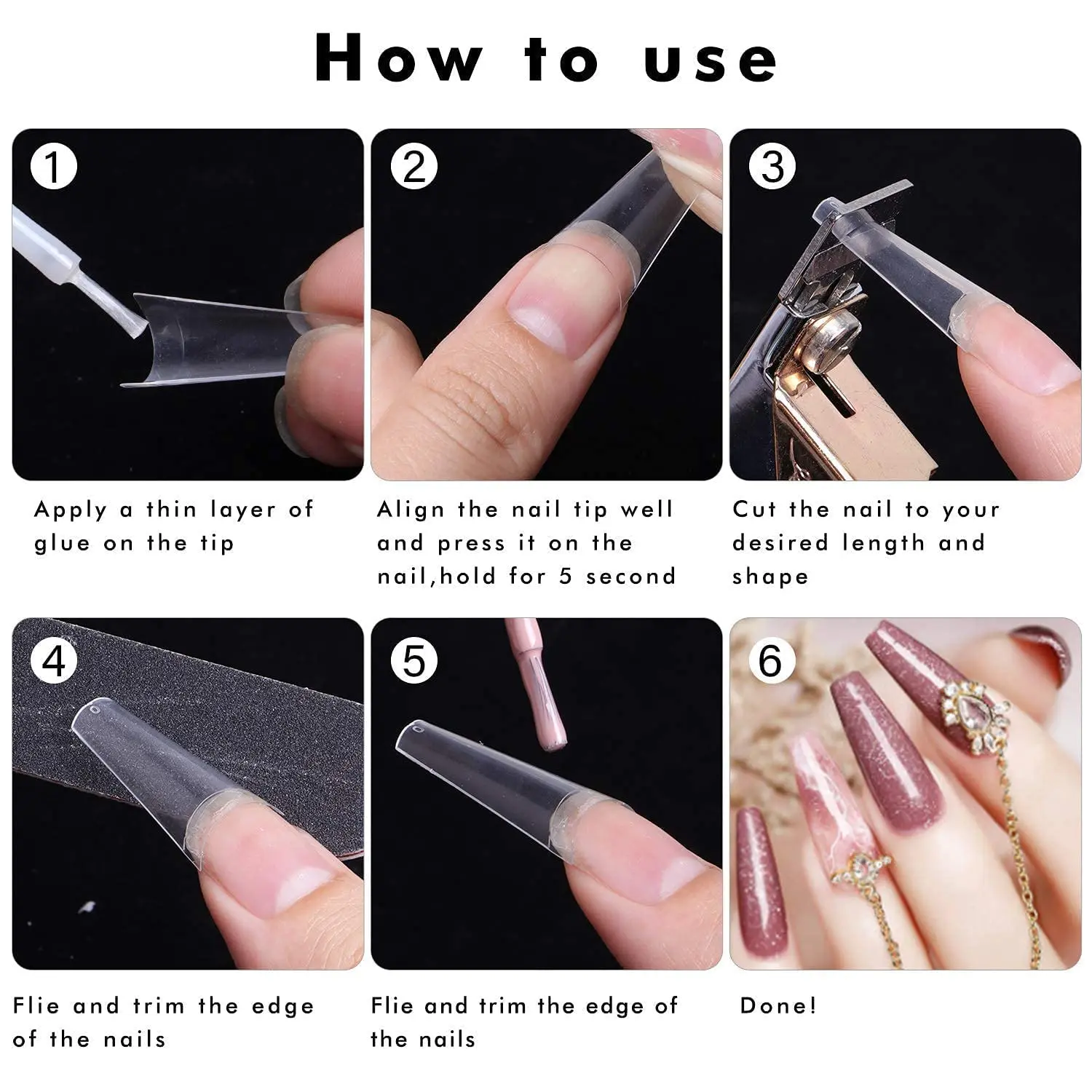 How to use

1

Apply a thin layer of glue on the tip

2

Align the nail tip well and press it on the nail,hold for 5 second

3

Cut the nail to your desired length and shape

4

Flie and trim the edge of the nails

5

Flie and trim the edge of the nails

6

Done!