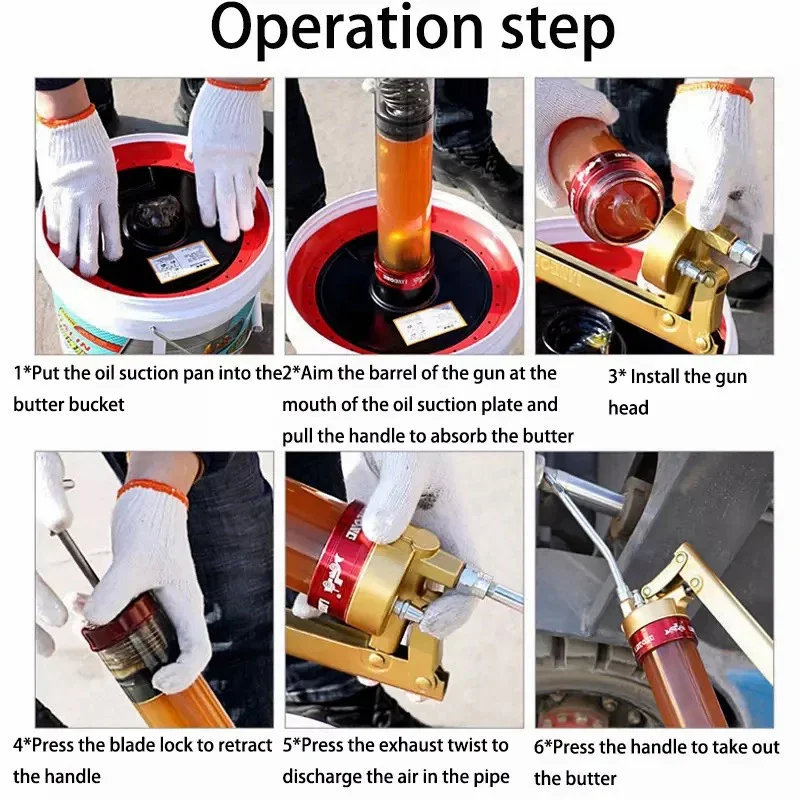 Operation step

1*Put the oil suction pan into the butter bucket

2*Aim the barrel of the gun at the mouth of the oil suction plate and pull the handle to absorb the butter

3* Install the gun head

4*Press the blade lock to retract the handle

5*Press the exhaust twist to discharge the air in the pipe

6*Press the handle to take out the butter