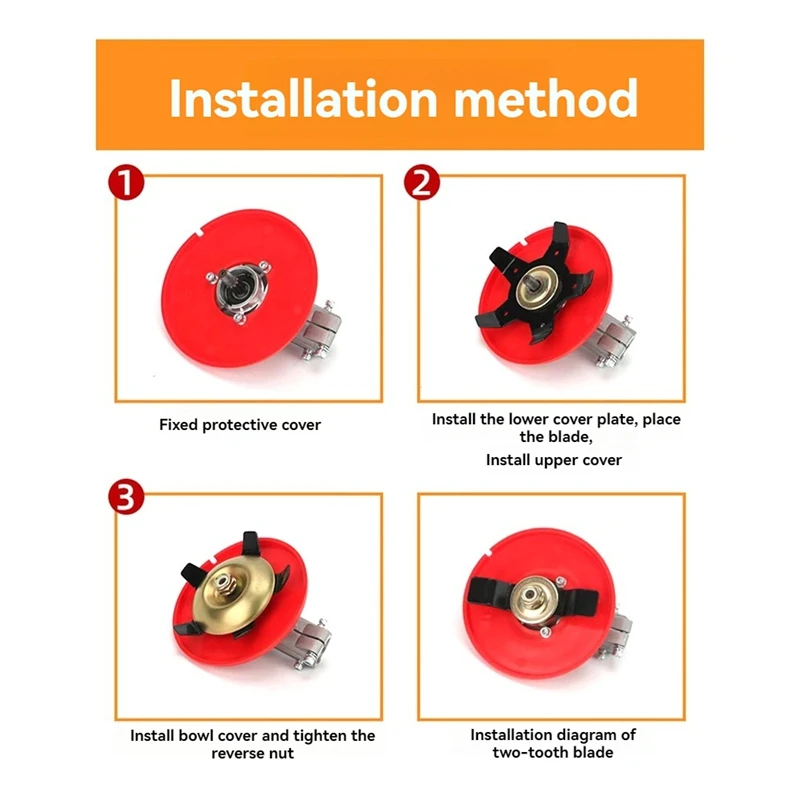 Installation method

1

Fixed protective cover

2

Install the lower cover plate, place the blade,

Install upper cover

3

Install bowl cover and tighten the reverse nut

Installation diagram of two-tooth blade