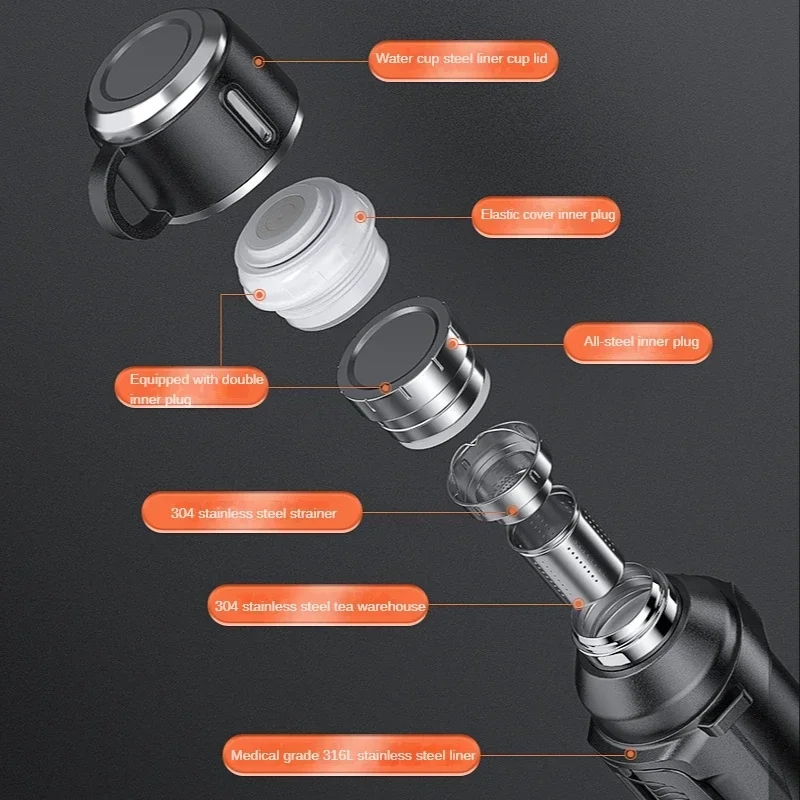 Water cup steel liner cup lid

Elastic cover inner plug

All-steel inner plug

Equipped with double inner plug

304 stainless steel strainer

304 stainless steel tea warehouse

Medical grade 316L stainless steel liner