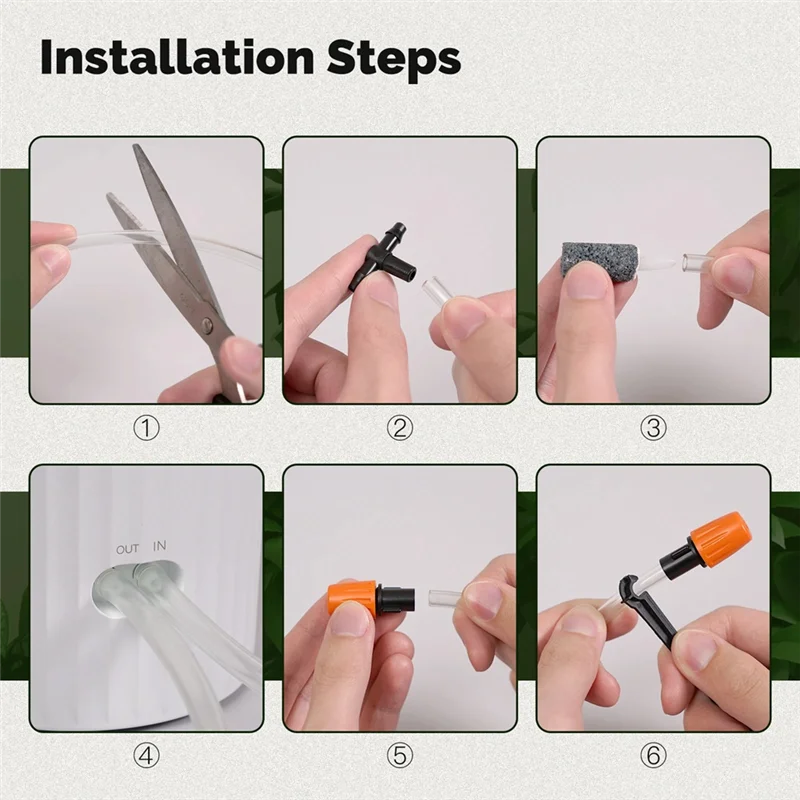 Installation Steps

①

②

③

OUT IN

④

⑤

⑥