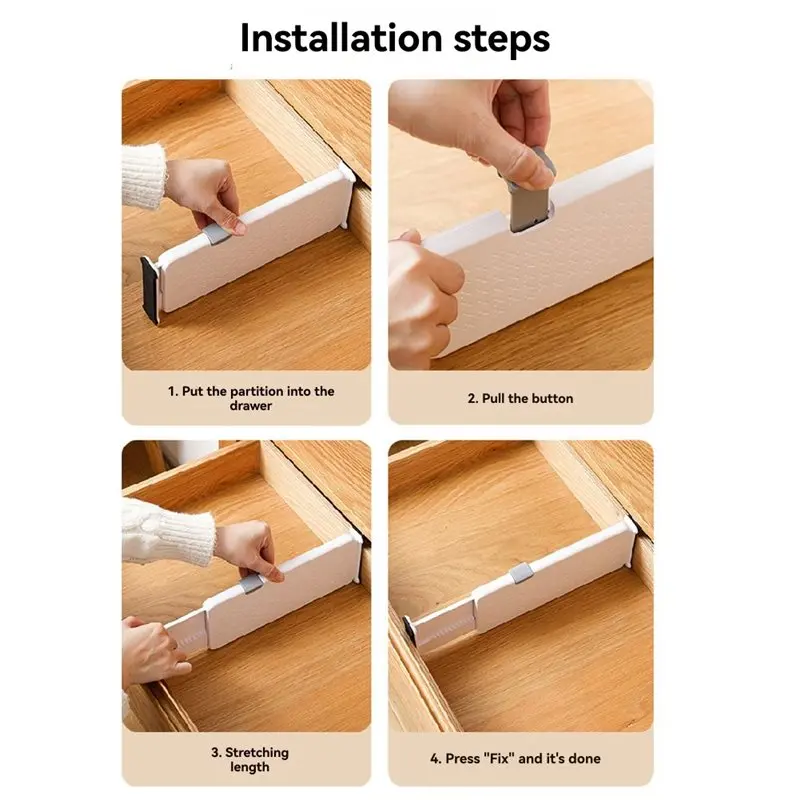 Installation steps

1. Put the partition into the drawer

2. Pull the button

3. Stretching length

4. Press "Fix" and it's done