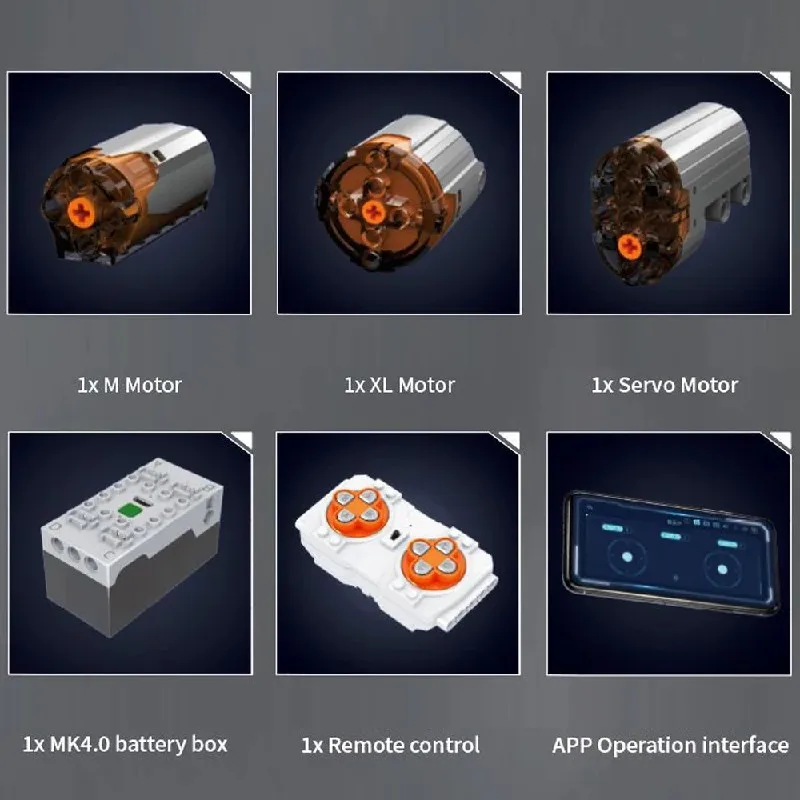 1x M Motor

1x XL Motor

1x Servo Motor

1x MK4.0 battery box

1x Remote control

APP Operation interface