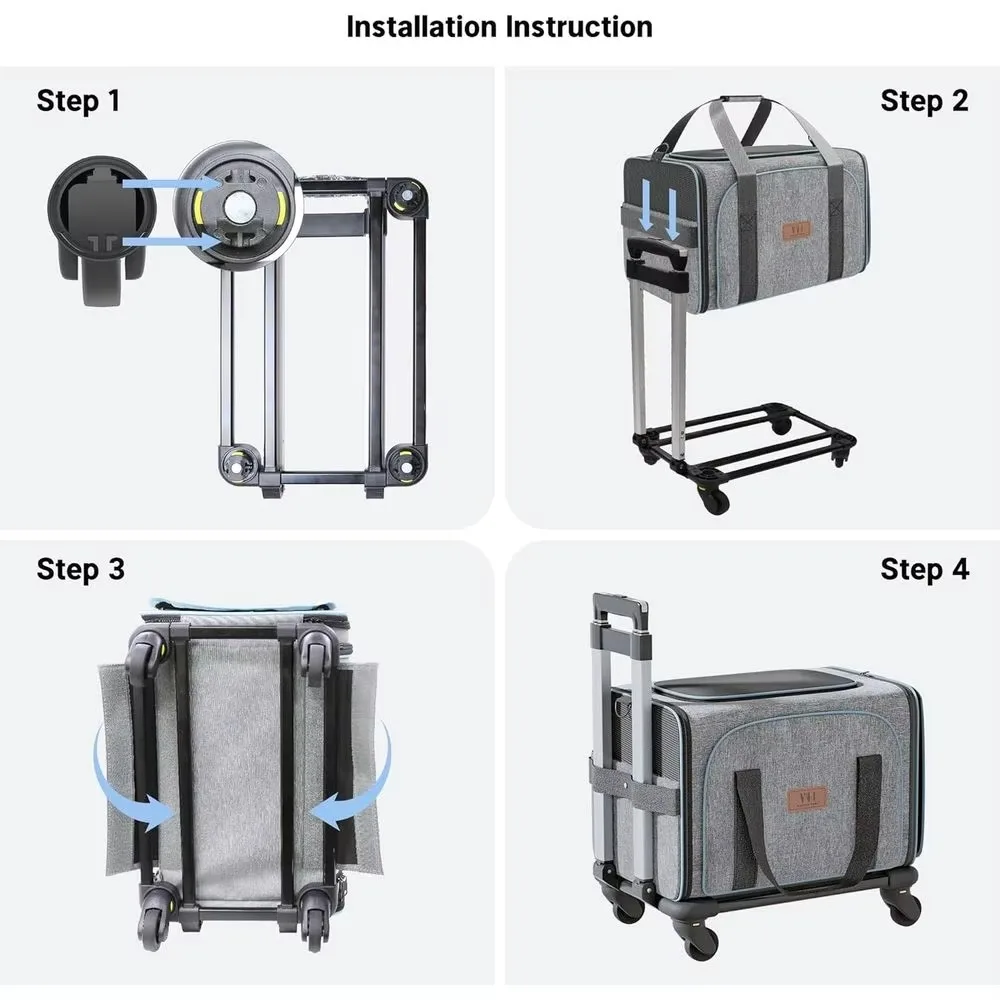 Installation Instruction

Step 1

Step 2

Step 3

Step 4