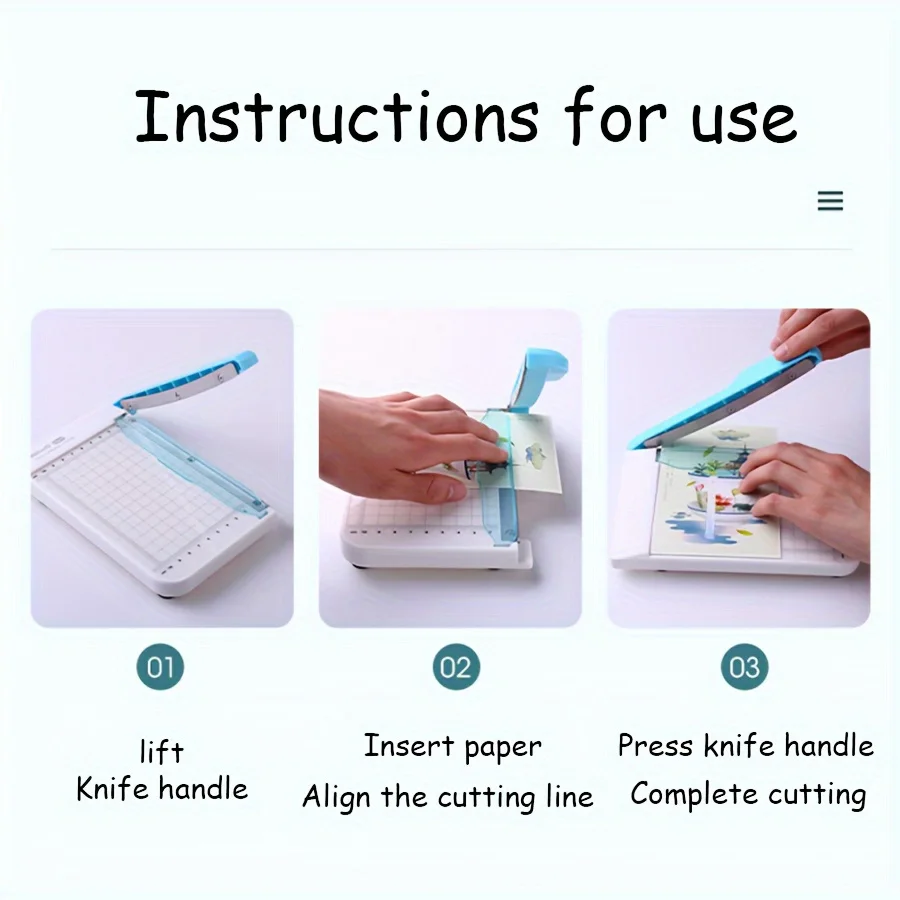 Instructions for use

01

lift
Knife handle

02

Insert paper
Align the cutting line

03

Press knife handle
Complete cutting