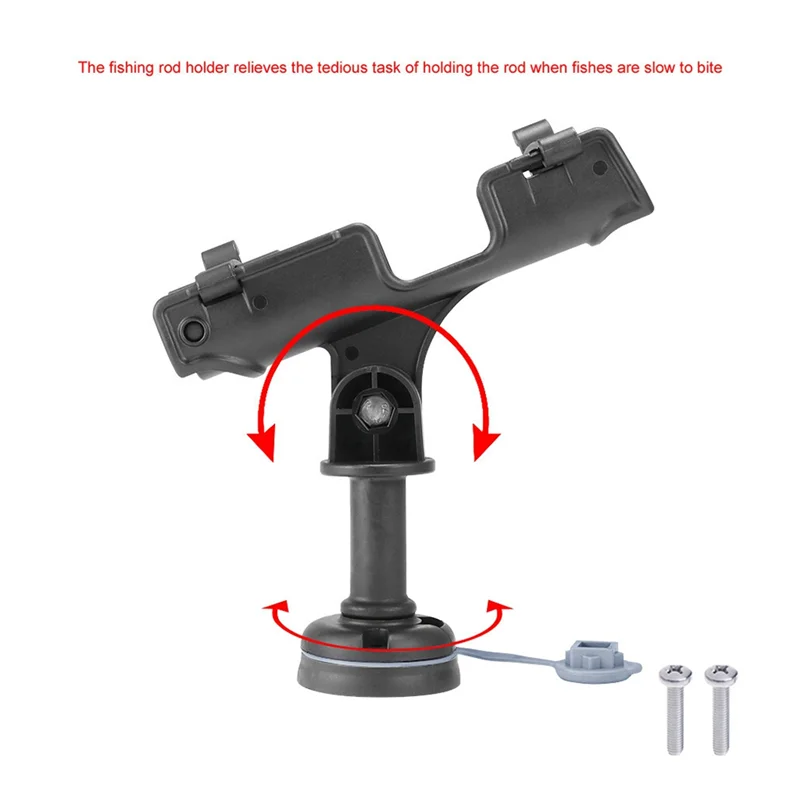 The fishing rod holder relieves the tedious task of holding the rod when fishes are slow to bite