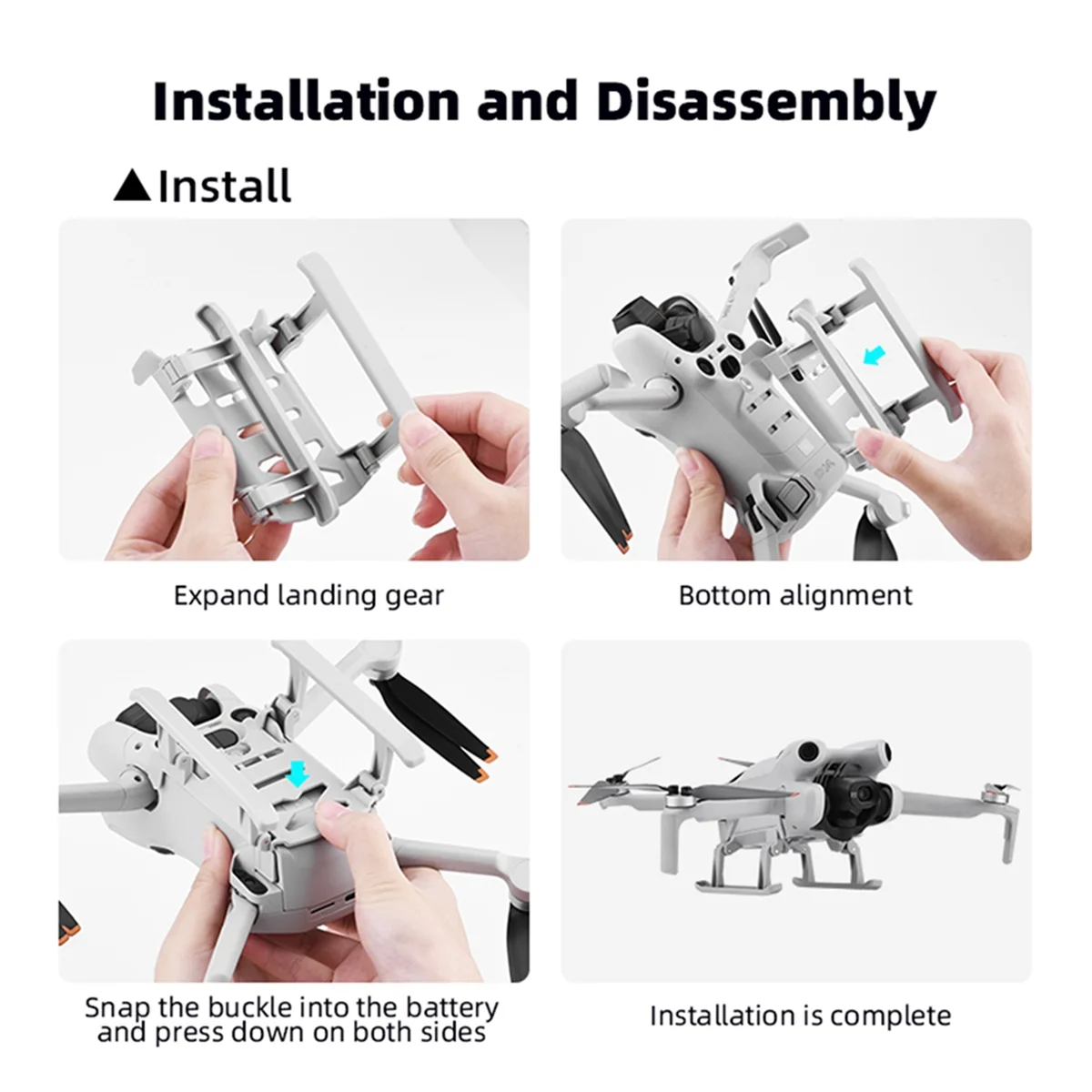 Installation and Disassembly

▲Install

Expand landing gear

Bottom alignment

Snap the buckle into the battery and press down on both sides

Installation is complete