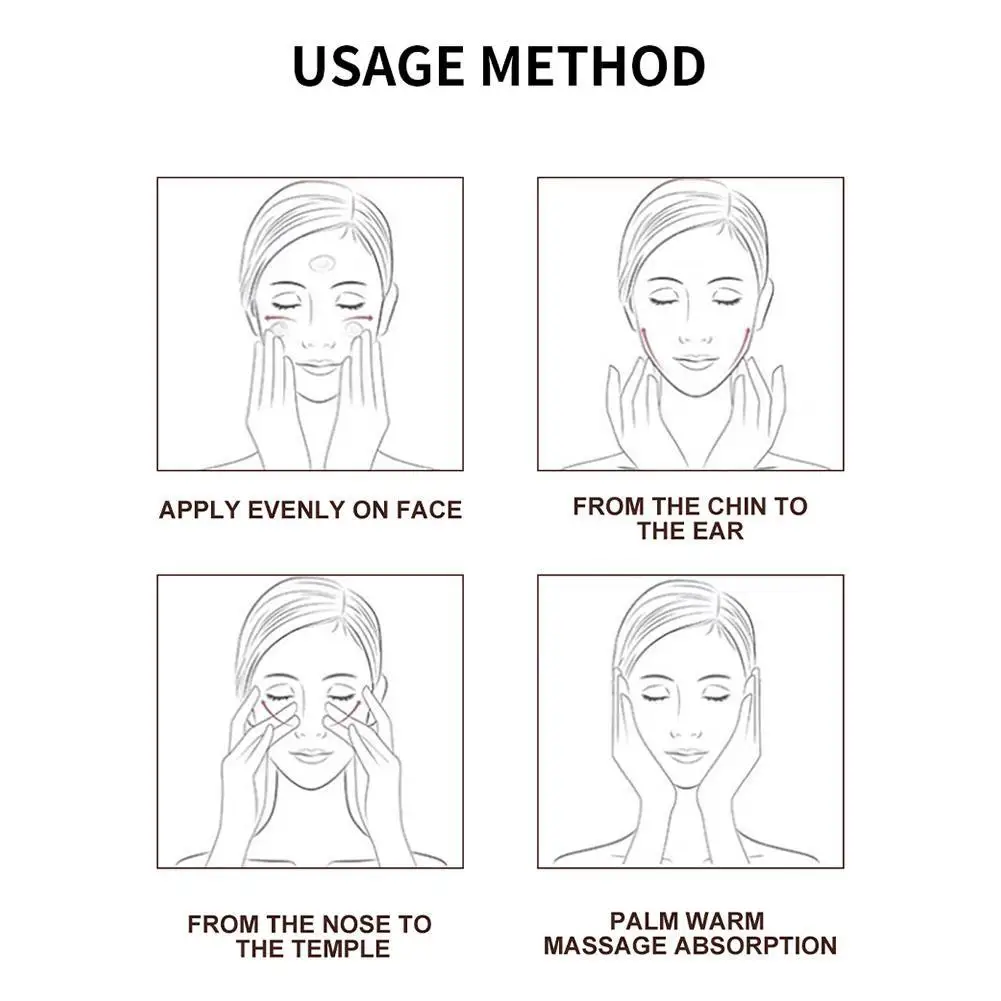 USAGE METHOD

APPLY EVENLY ON FACE

FROM THE CHIN TO THE EAR

FROM THE NOSE TO THE TEMPLE

PALM WARM MASSAGE ABSORPTION