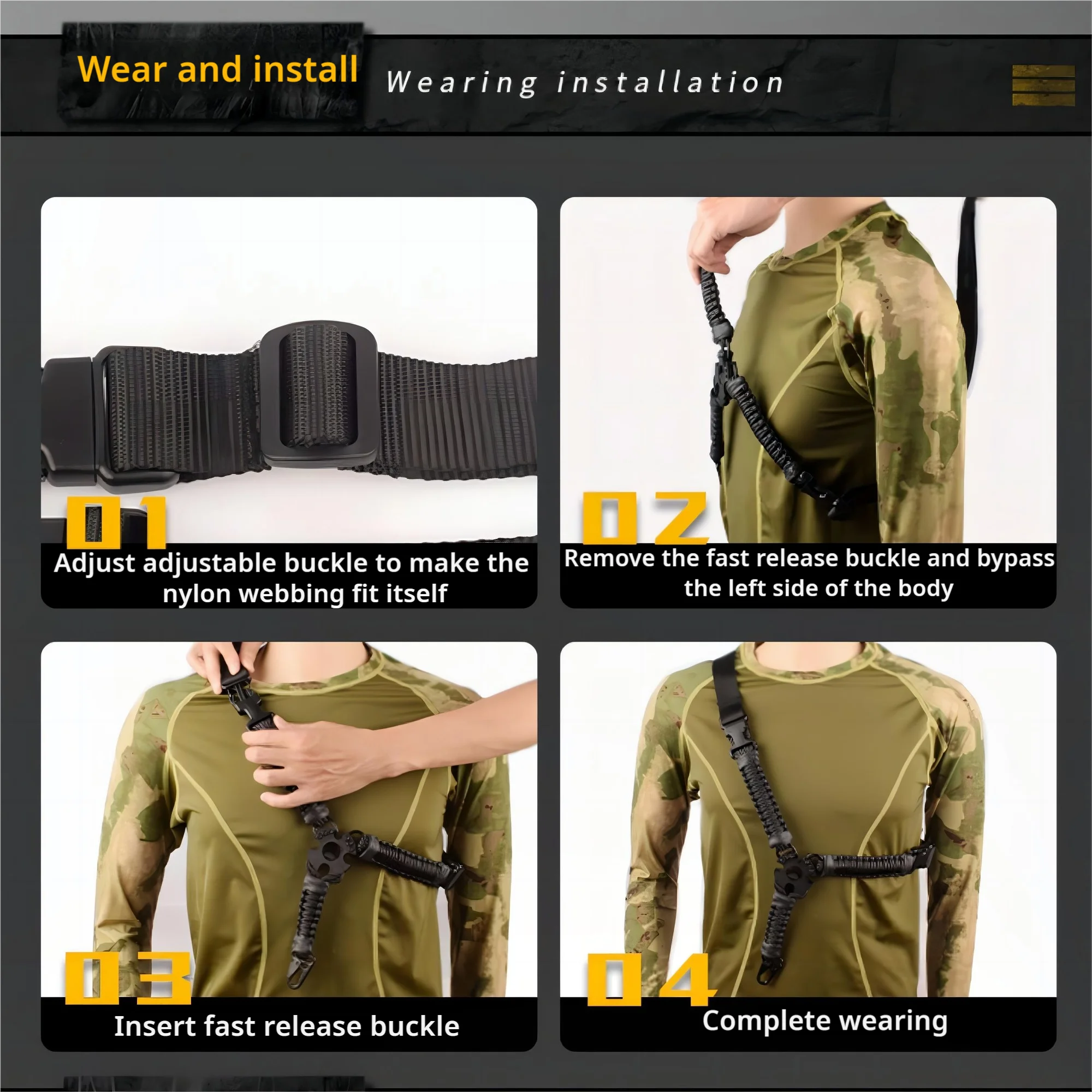 Wear and install
Wearing installation

01
Adjust adjustable buckle to make the nylon webbing fit itself

02
Remove the fast release buckle and bypass the left side of the body

03
Insert fast release buckle

04
Complete wearing