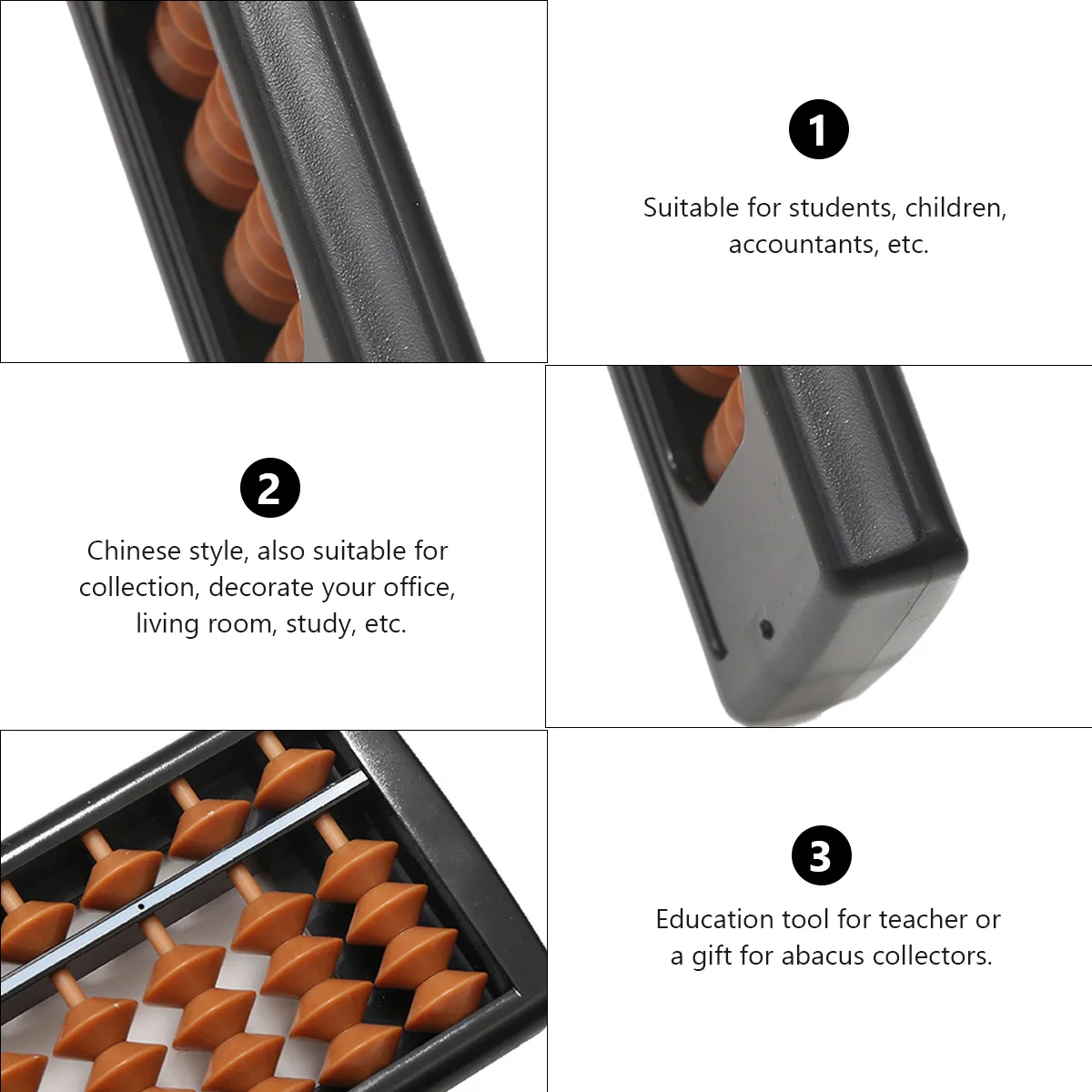 1

Suitable for students, children, accountants, etc.

2

Chinese style, also suitable for collection, decorate your office, living room, study, etc.

3

Education tool for teacher or a gift for abacus collectors.