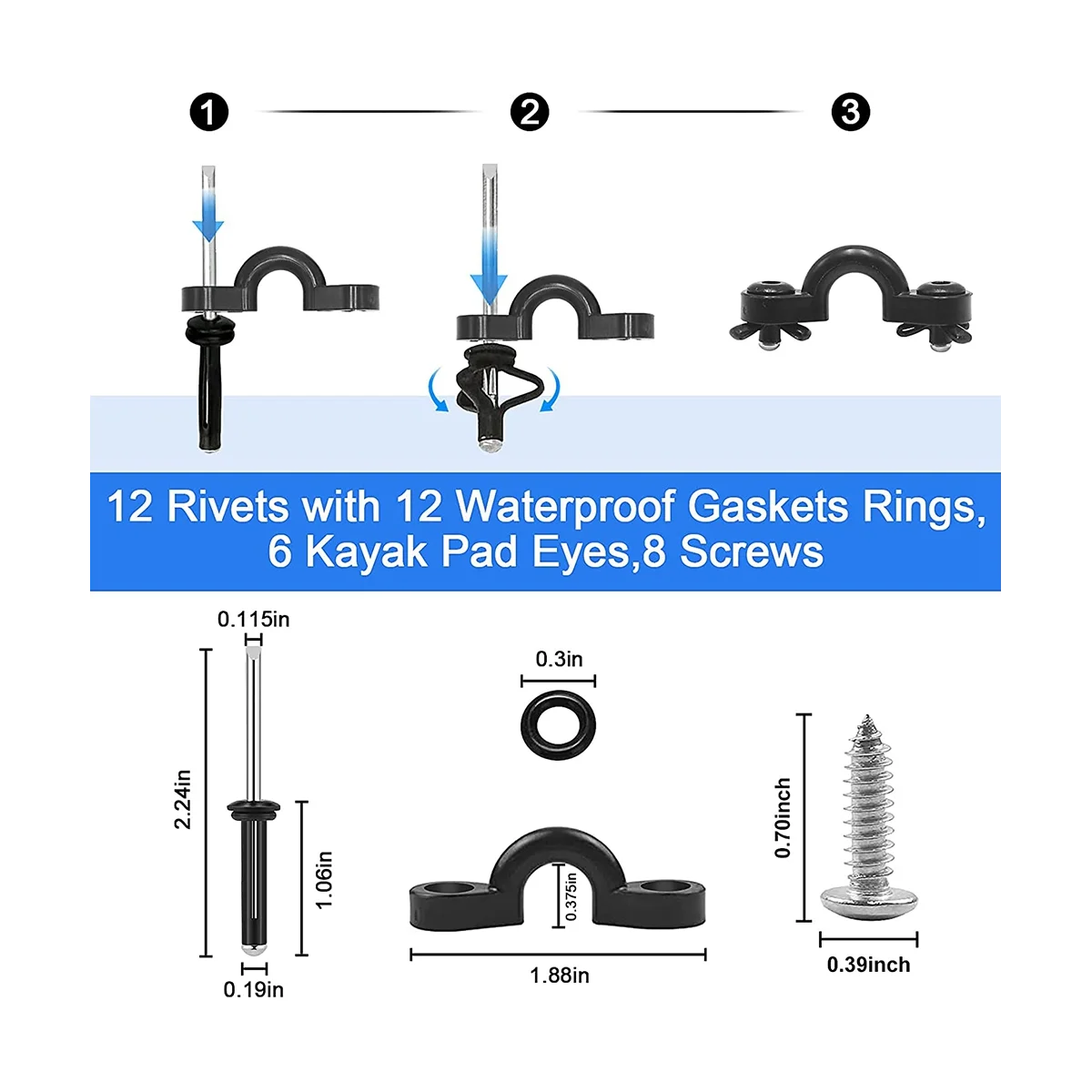 1 2 3

12 Rivets with 12 Waterproof Gaskets Rings, 6 Kayak Pad Eyes,8 Screws

0.115in
2.24in
1.06in
0.19in
0.3in
0.375in
1.88in
0.70inch
0.39inch