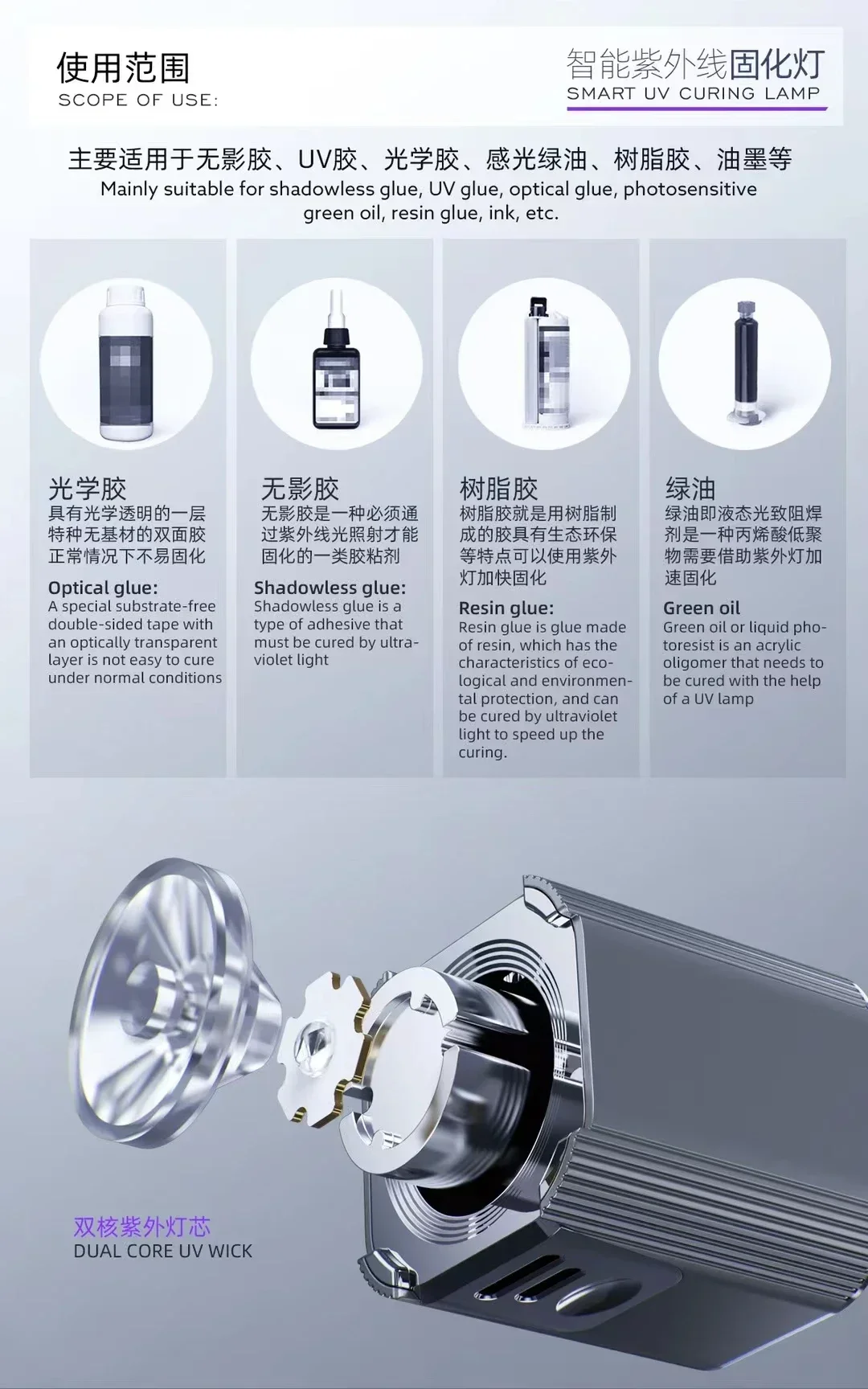 使用范围
SCOPE OF USE:

智能紫外线固化灯
SMART UV CURING LAMP

主要适用于无影胶、UV胶、光学胶、感光绿油、树脂胶、油墨等
Mainly suitable for shadowless glue, UV glue, optical glue, photosensitive green oil, resin glue, ink, etc.

光学胶
具有光学透明的一层特种无基材的双面胶正常情况下不易固化

Optical glue:
A special substrate-free double-sided tape with an optically transparent layer is not easy to cure under normal conditions

无影胶
无影胶是一种必须通过紫外线光照射才能固化的一类胶粘剂

Shadowless glue:
Shadowless glue is a type of adhesive that must be cured by ultraviolet light

树脂胶
树脂胶就是用树脂制成的胶具有生态环保等特点可以使用紫外灯加快固化

Resin glue:
Resin glue is glue made of resin, which has the characteristics of ecological and environmental protection, and can be cured by ultraviolet light to speed up the curing.

绿油
绿油即液态光致阻焊剂是一种丙烯酸低聚物需要借助紫外灯加速固化

Green oil
Green oil or liquid photoresist is an acrylic oligomer that needs to be cured with the help of a UV lamp

双核紫外灯芯
DUAL CORE UV WICK