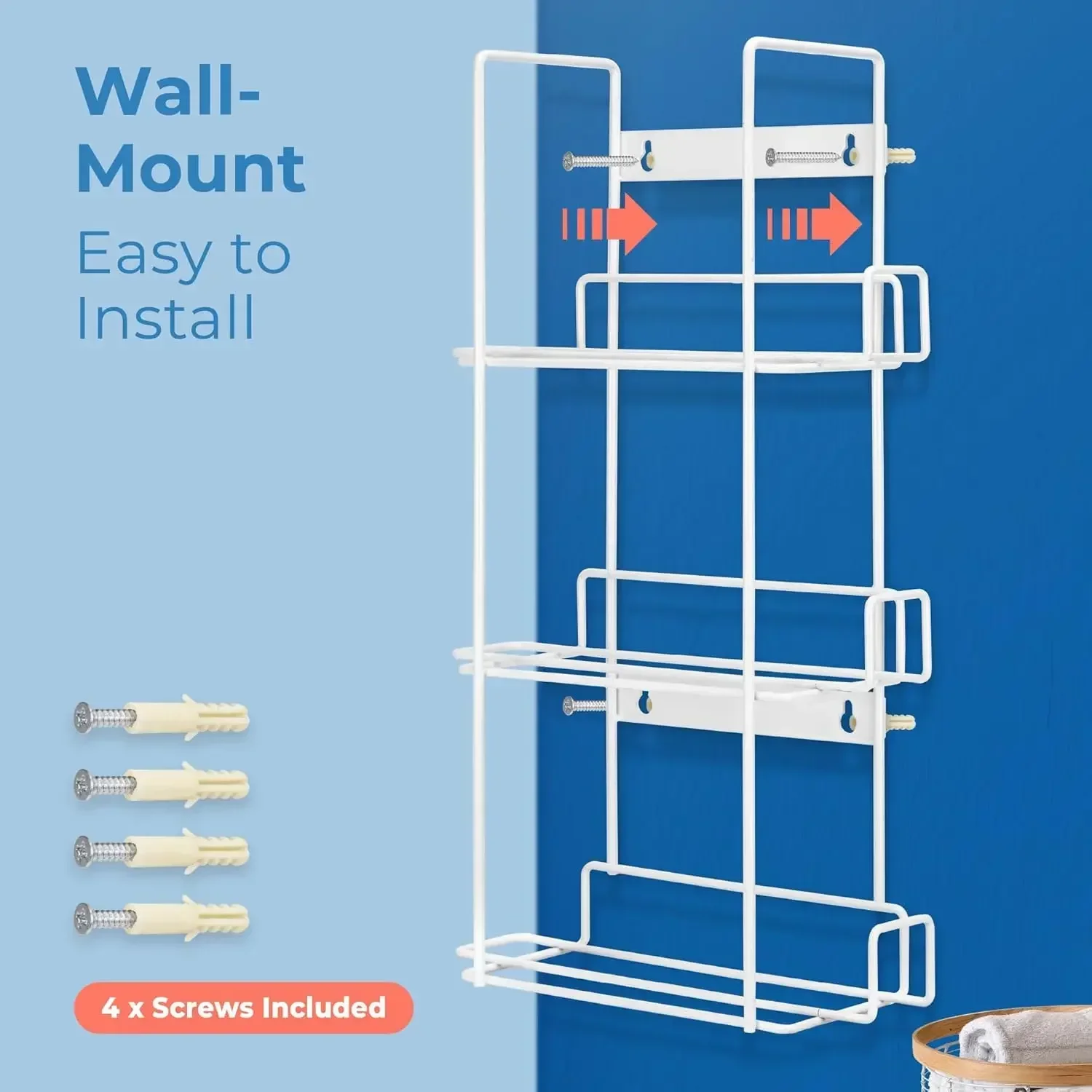 Wall-Mount

Easy to Install

4 x Screws Included