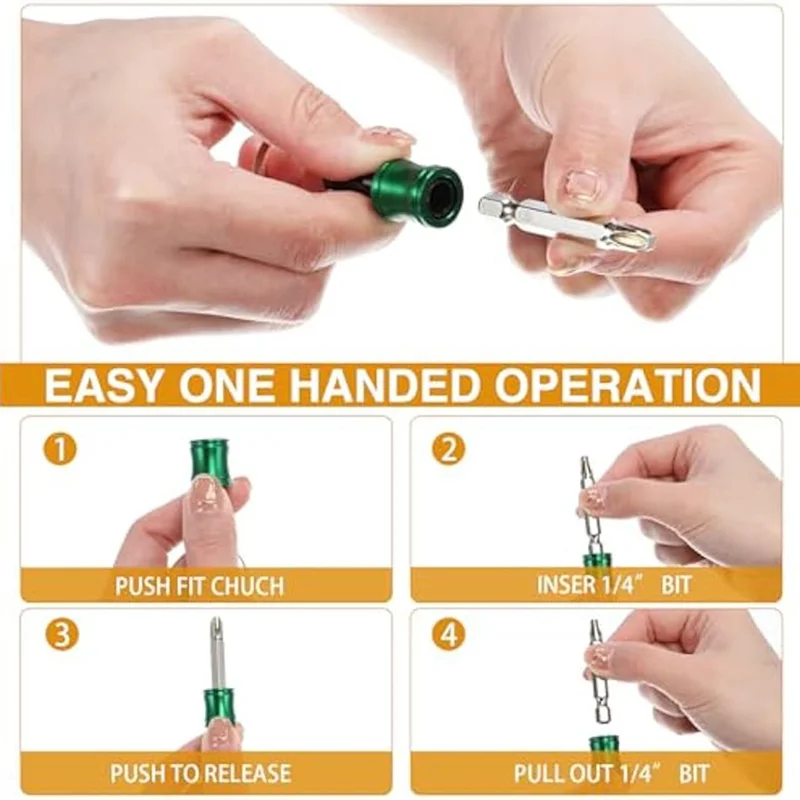 EASY ONE HANDED OPERATION

1
PUSH FIT CHUCH

2
INSER 1/4" BIT

3
PUSH TO RELEASE

4
PULL OUT 1/4" BIT