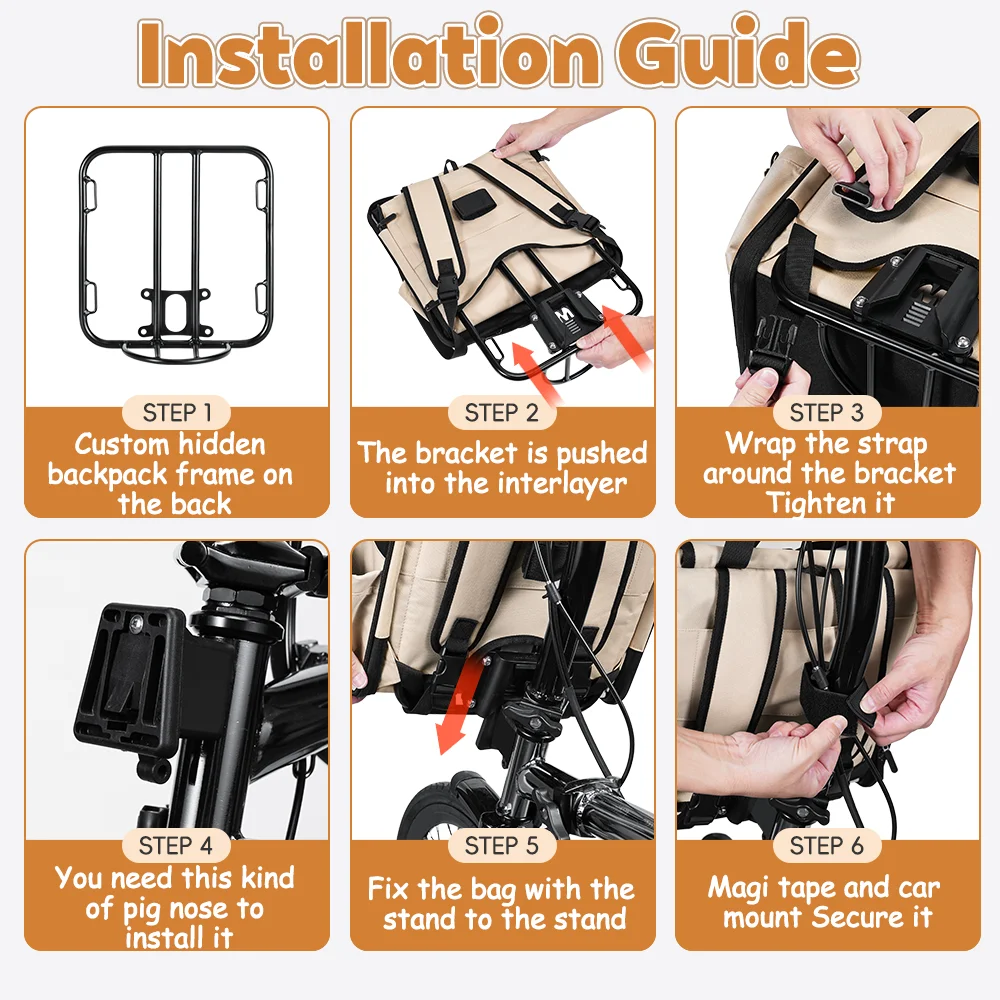 Installation Guide

STEP 1
Custom hidden backpack frame on the back

STEP 2
The bracket is pushed into the interlayer

STEP 3
Wrap the strap around the bracket Tighten it

STEP 4
You need this kind of pig nose to install it

STEP 5
Fix the bag with the stand to the stand

STEP 6
Magi tape and car mount Secure it